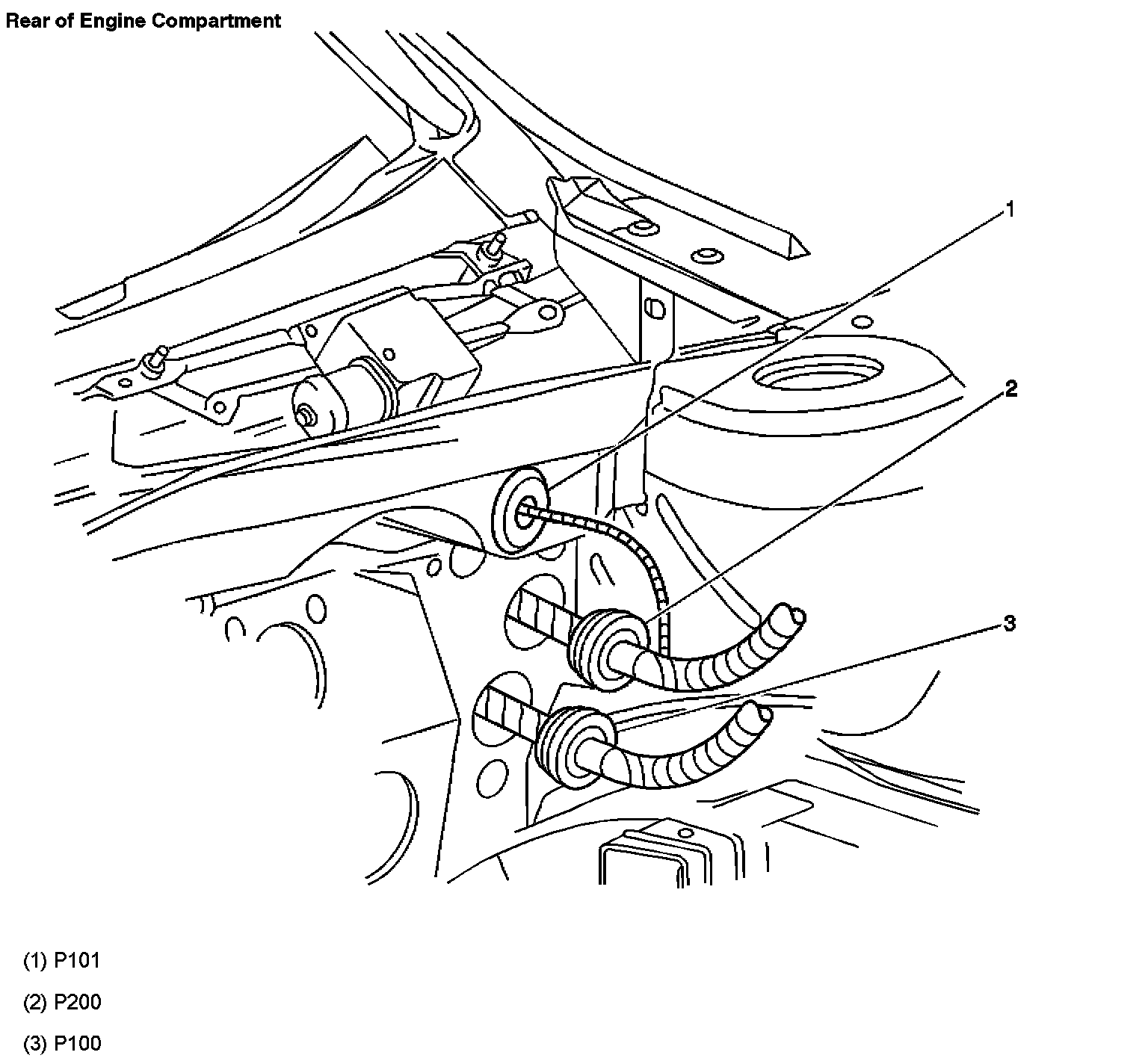 Rear of Engine Compartment

1

2

3

(1) P101

(2) P200

(3) P100