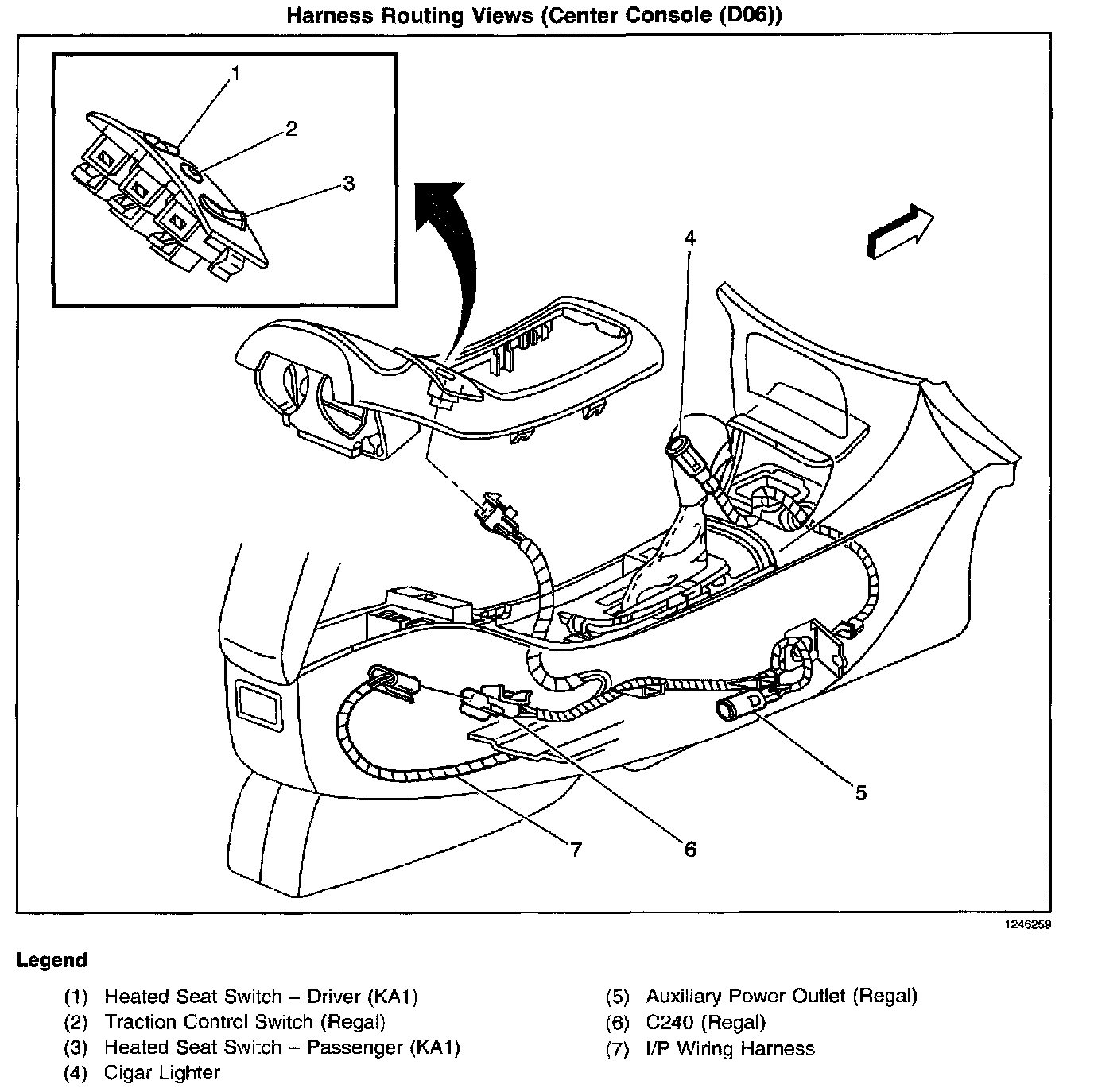 Harness Routing Views (Center Console (D06))

1
2
3
4
5
6
7

1246259

Legend

(1) Heated Seat Switch – Driver (KA1)
(2) Traction Control Switch (Regal)
(3) Heated Seat Switch – Passenger (KA1)
(4) Cigar Lighter

(5) Auxiliary Power Outlet (Regal)
(6) C240 (Regal)
(7) I/P Wiring Harness