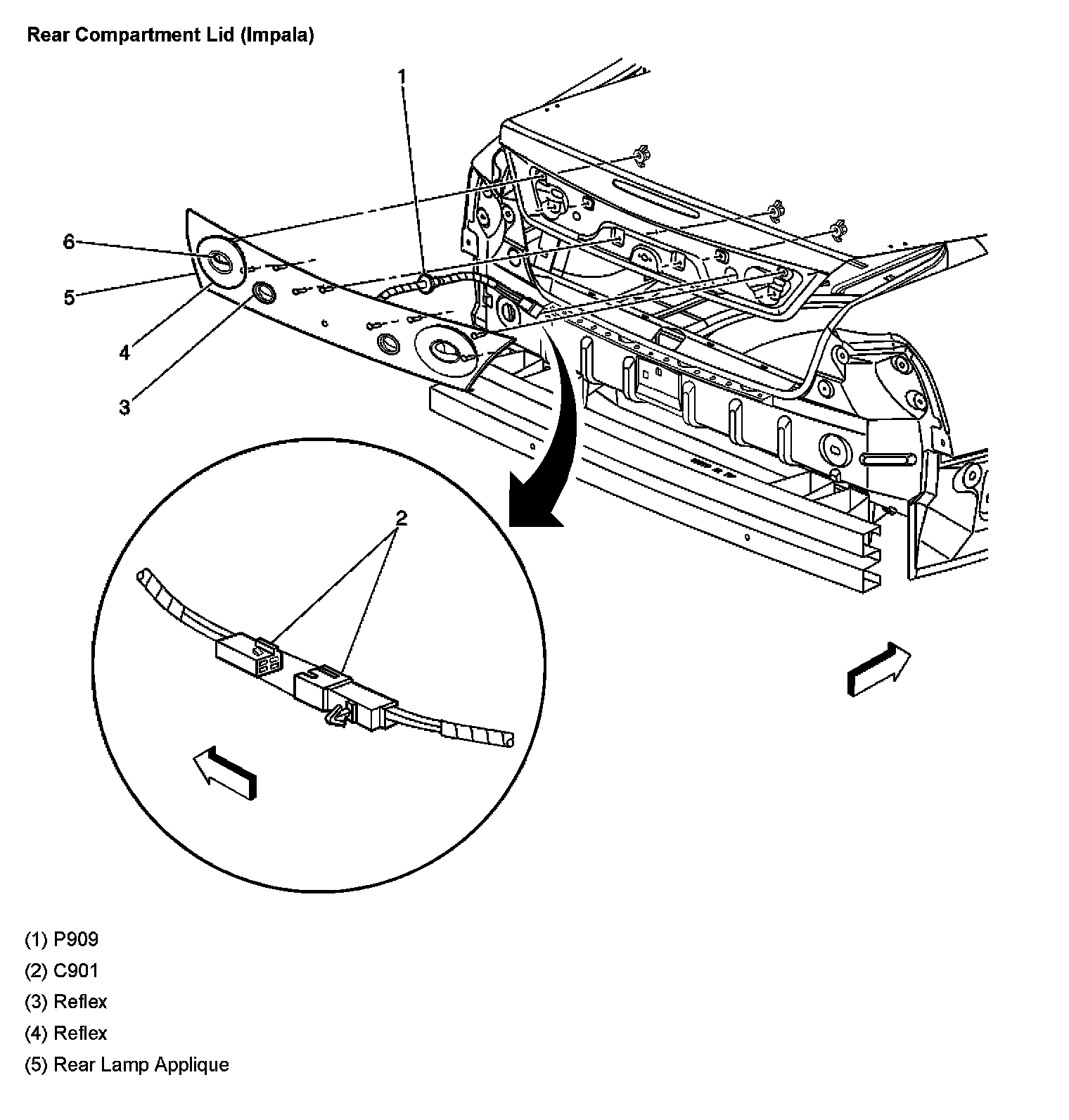 Rear Compartment Lid (Impala)

1

6

5

4

3

2

(1) P909

(2) C901

(3) Reflex

(4) Reflex

(5) Rear Lamp Applique