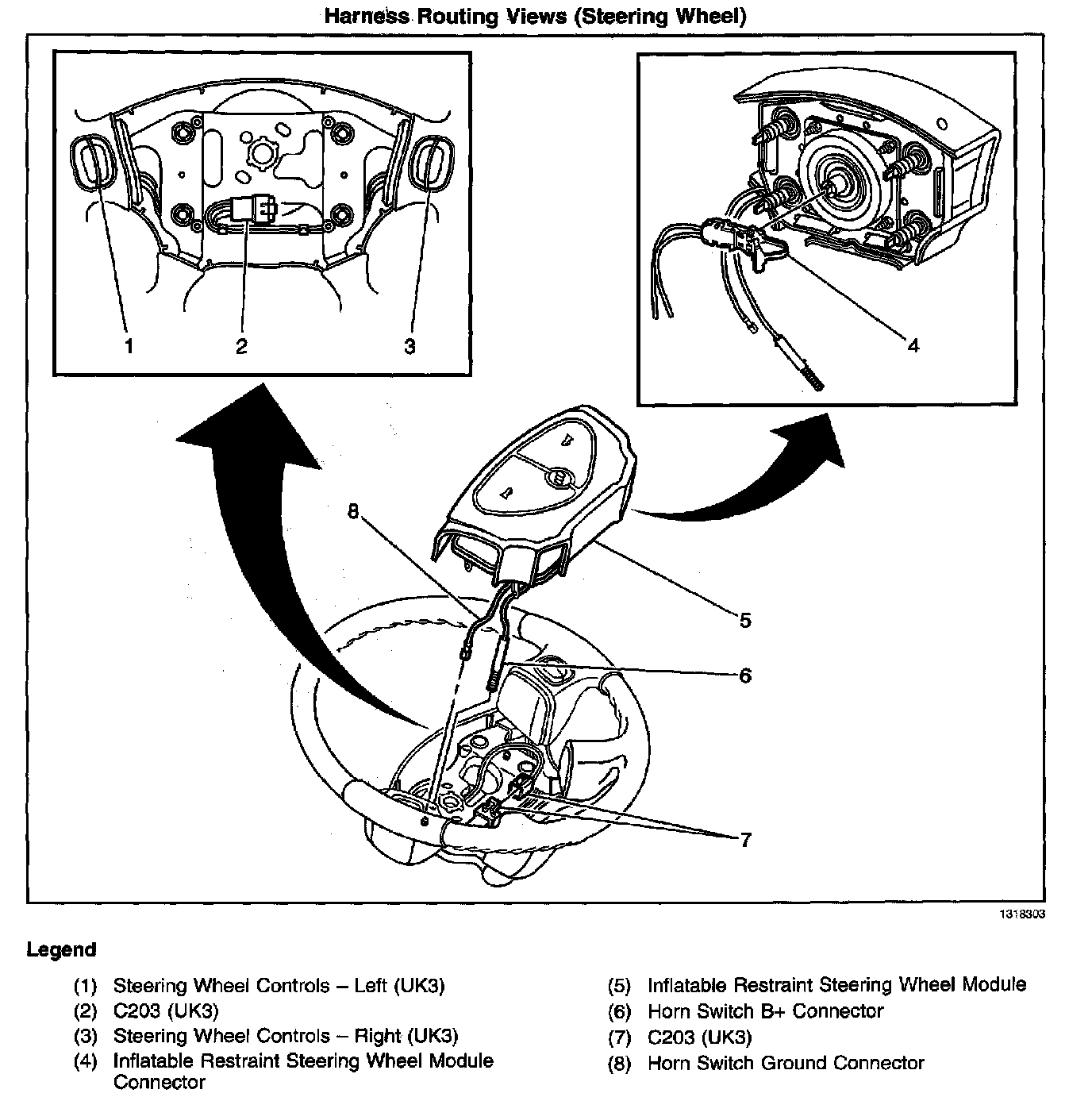 Harness Routing Views (Steering Wheel)

1
2
3
4
8
5
6
7

1318303

Legend

(1) Steering Wheel Controls – Left (UK3)
(2) C203 (UK3)
(3) Steering Wheel Controls – Right (UK3)
(4) Inflatable Restraint Steering Wheel Module Connector

(5) Inflatable Restraint Steering Wheel Module
(6) Horn Switch B+ Connector
(7) C203 (UK3)
(8) Horn Switch Ground Connector