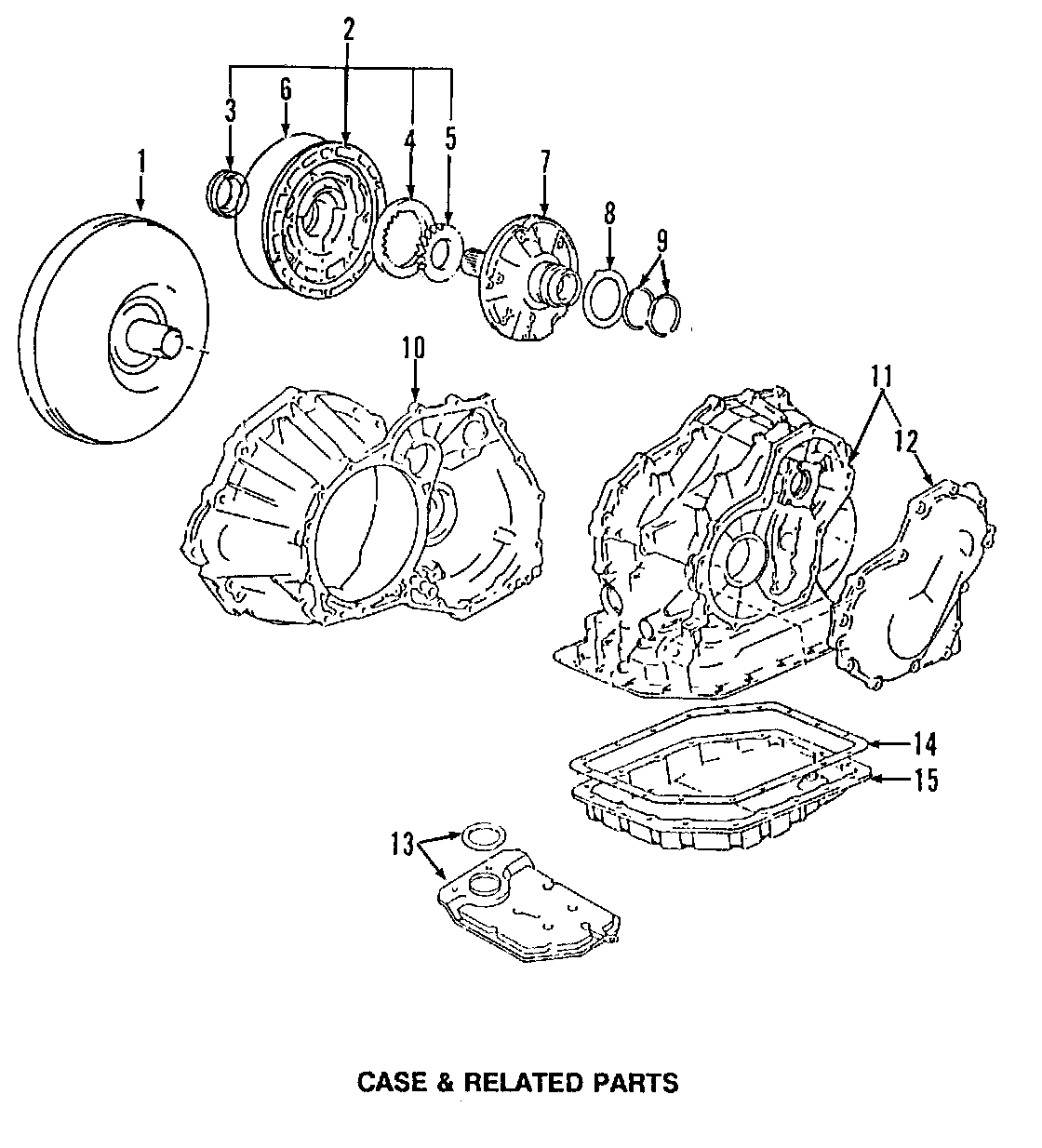 2
3
6
4
5
1
7
8
9
10
11
12
14
15
13

CASE & RELATED PARTS