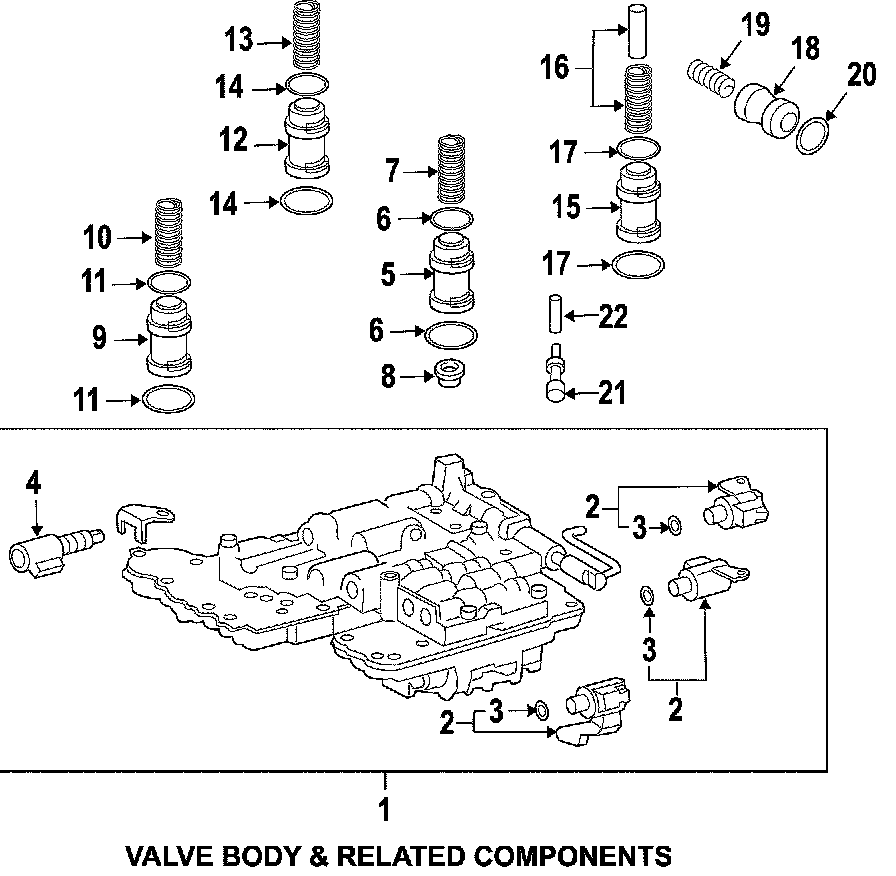 13
14
12
14
10
11
9
11
7
6
5
6
8
16
17
15
17
22
21
19
18
20
4
2
3
3
2
2
3
1
VALVE BODY & RELATED COMPONENTS