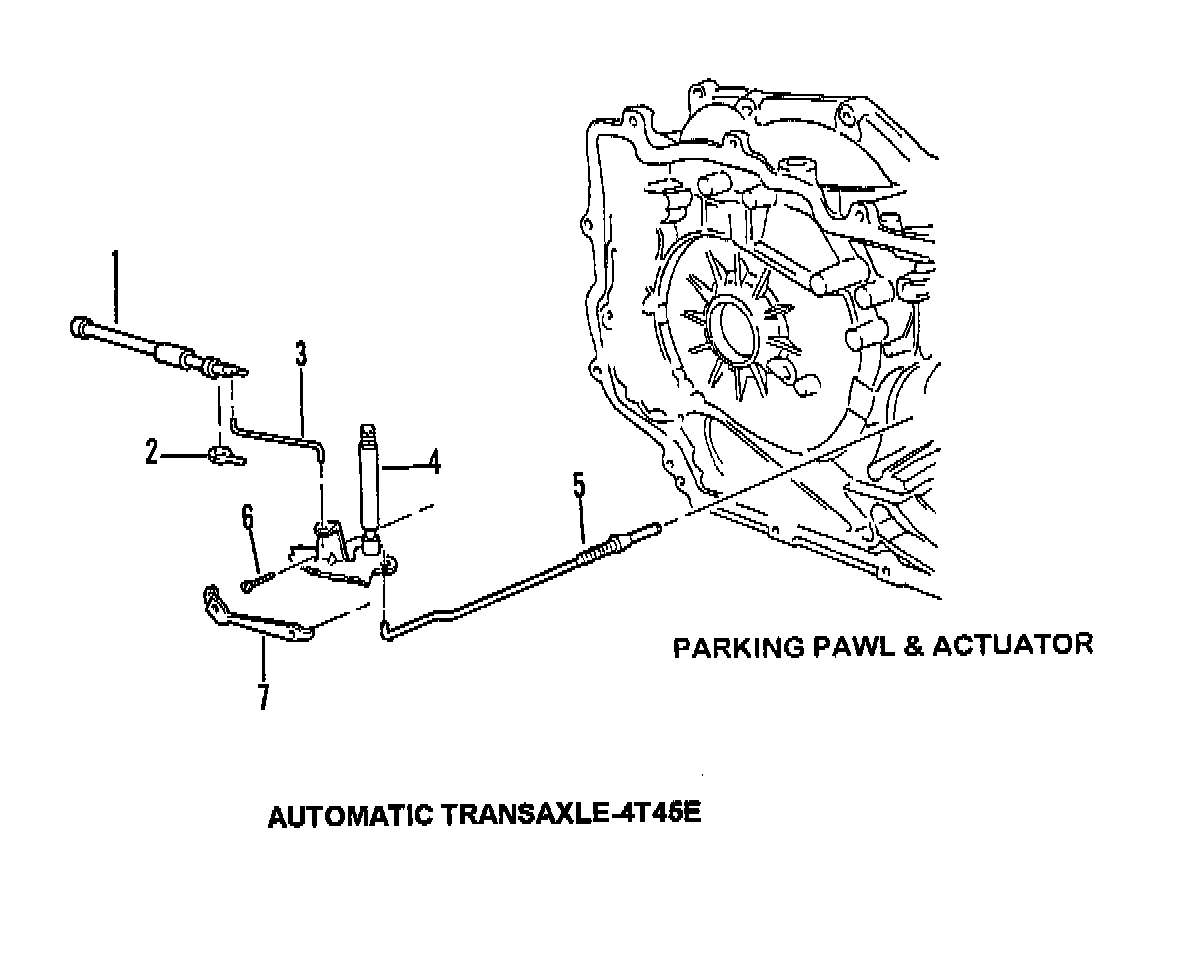 1
3
2
4
6
5
7
PARKING PAWL & ACTUATOR
AUTOMATIC TRANSAXLE-4T45E