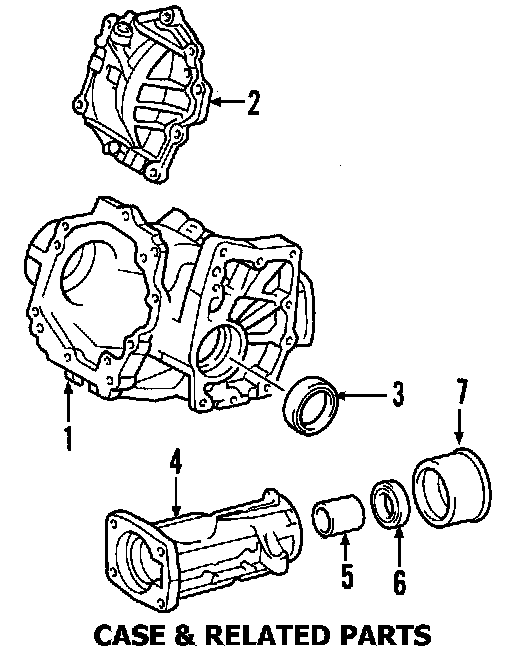 2
3
7
1
4
5
6
CASE & RELATED PARTS