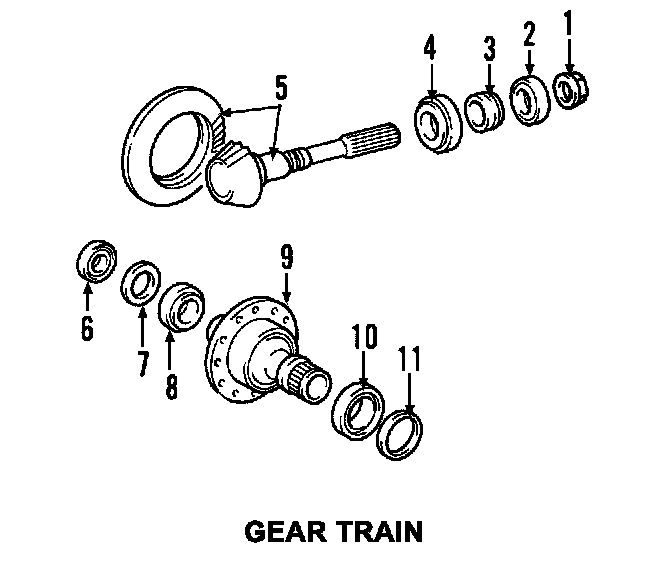 4
3
2
1
5
9
6
7
8
10
11
GEAR TRAIN