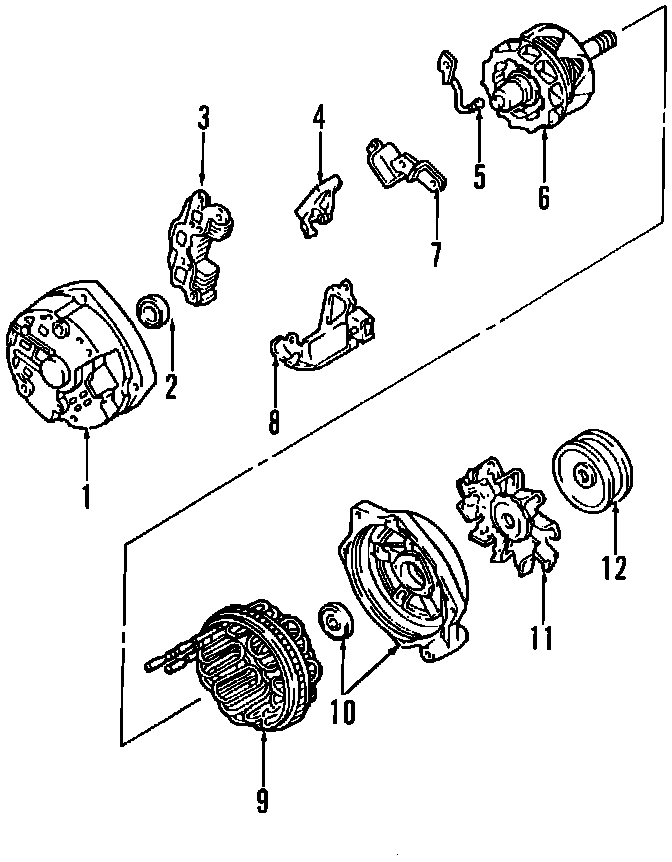 3
4
5
6
7
2
8
1
12
11
10
9