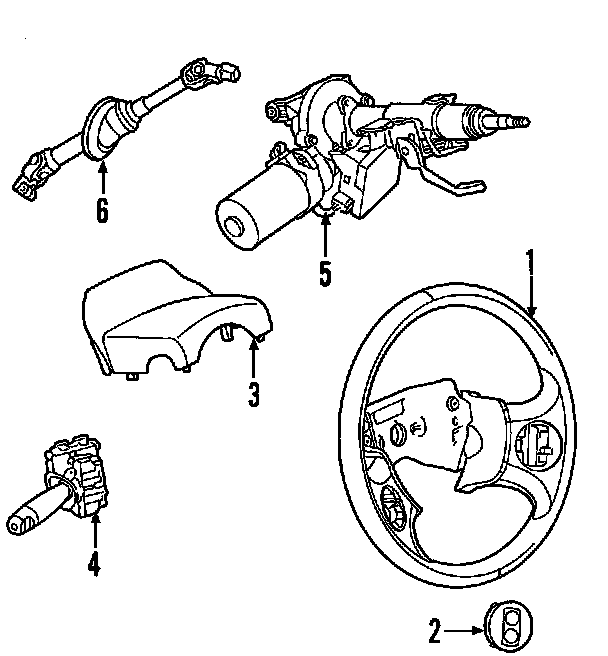 6
5
1
3
4
2