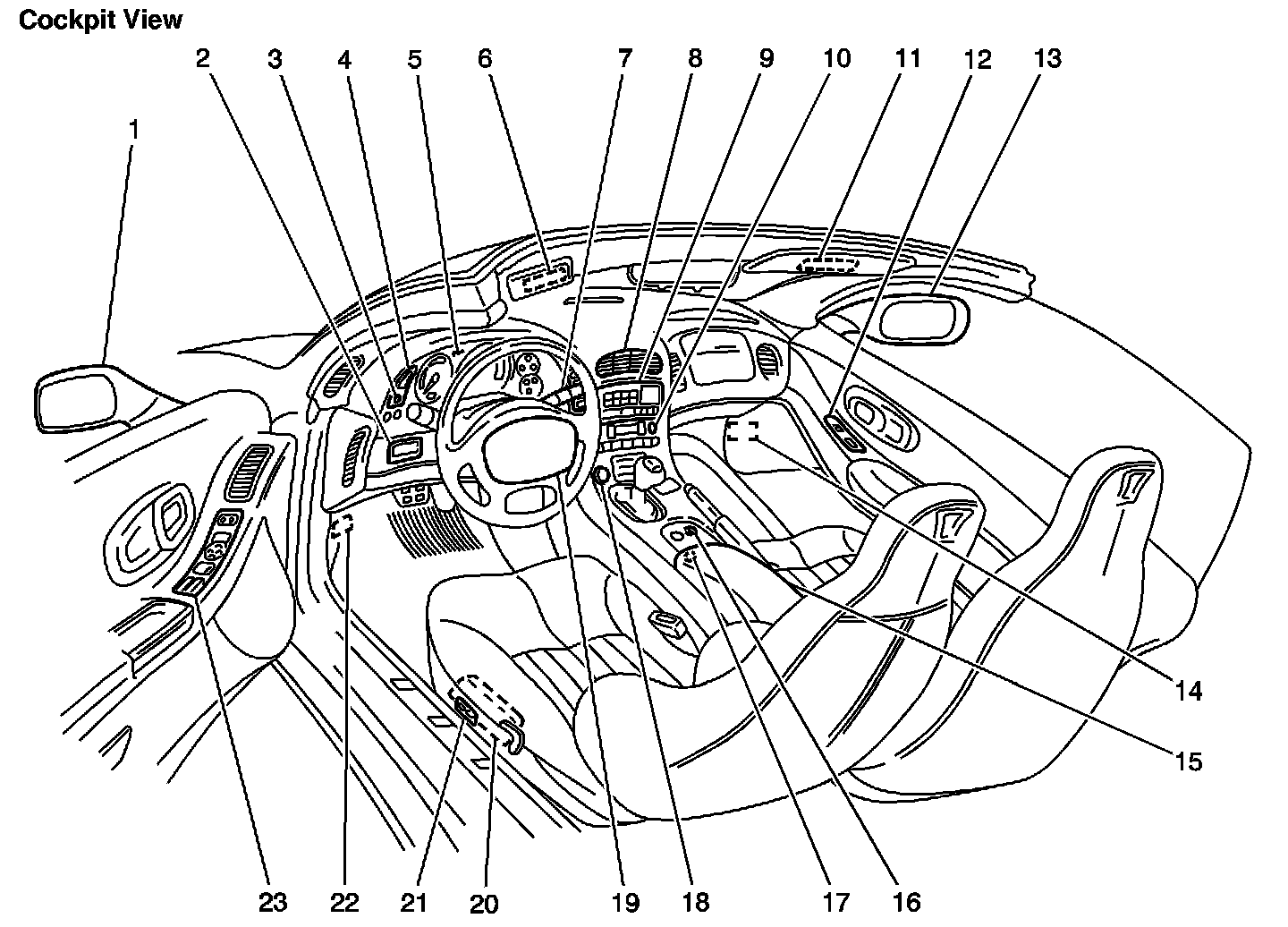 Cockpit View

2 3 4 5 6 7 8 9 10 11 12 13

1

14

15

23 22 21 20 19 18 17 16