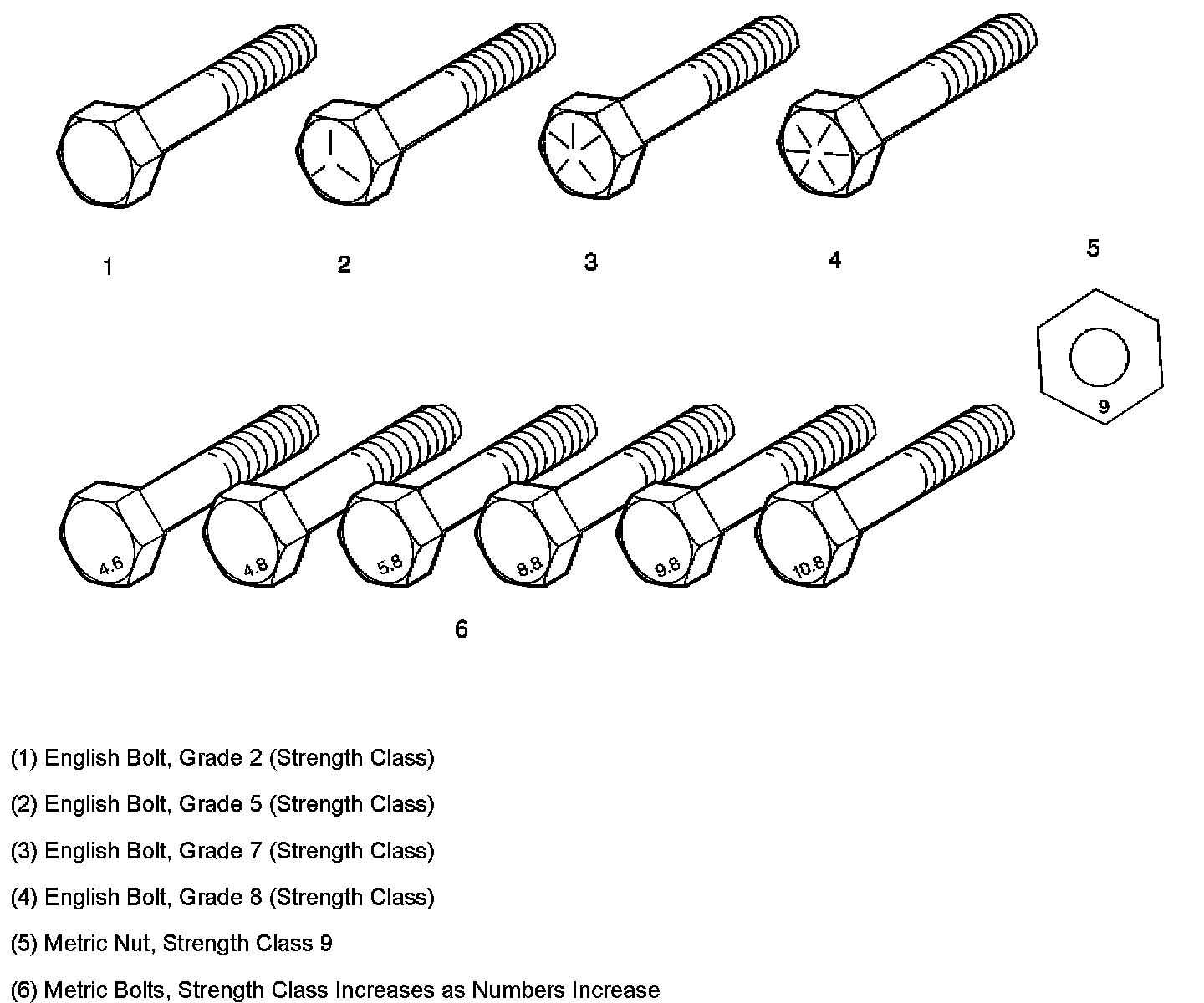 1

2

3

4

5

9

4.6

4.8

5.8

8.8

9.8

10.8

6

(1) English Bolt, Grade 2 (Strength Class)

(2) English Bolt, Grade 5 (Strength Class)

(3) English Bolt, Grade 7 (Strength Class)

(4) English Bolt, Grade 8 (Strength Class)

(5) Metric Nut, Strength Class 9

(6) Metric Bolts, Strength Class Increases as Numbers Increase