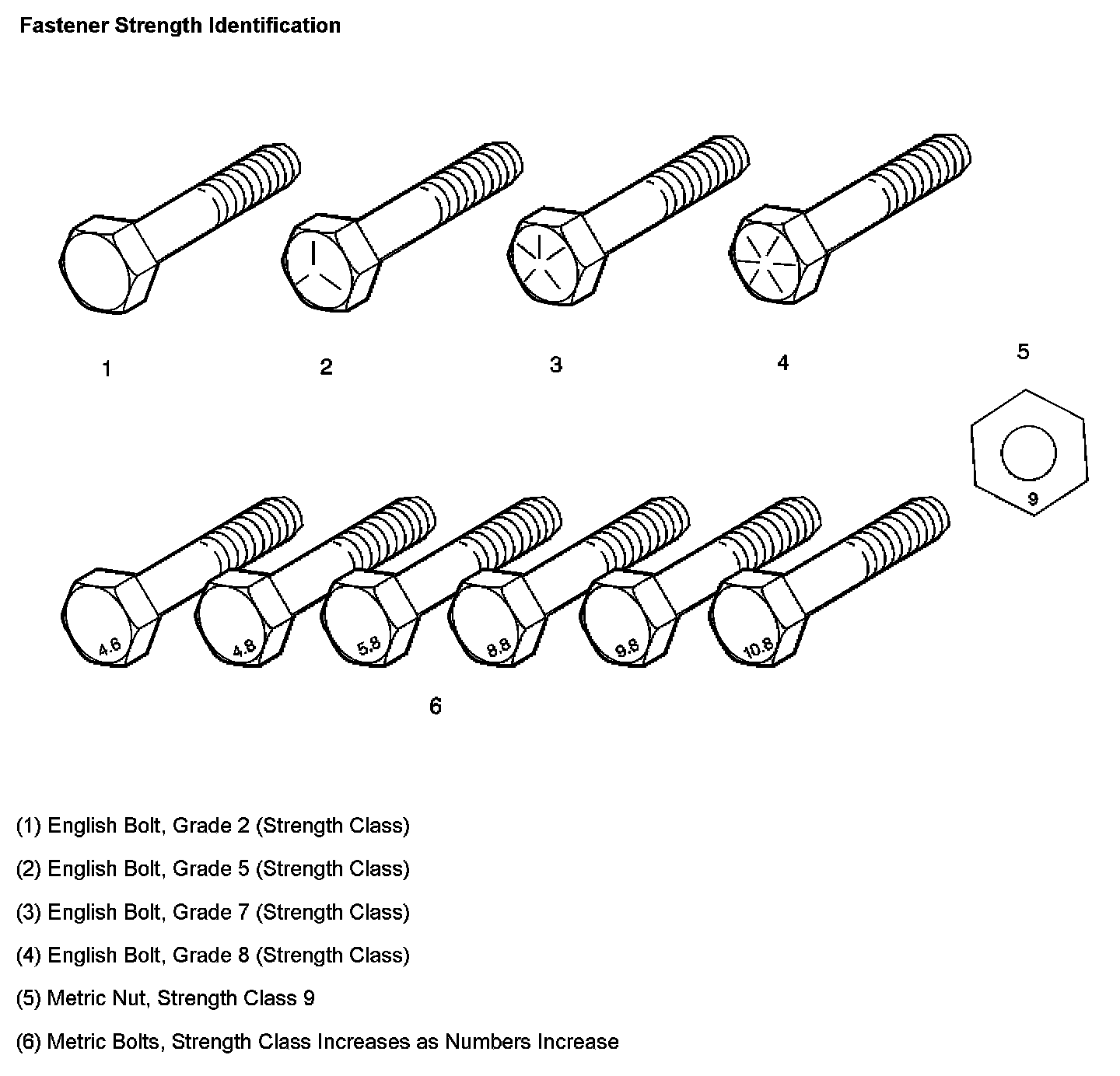 Fastener Strength Identification

1

2

3

4

5

9

4.6

4.8

5.8

8.8

9.8

10.8

6

(1) English Bolt, Grade 2 (Strength Class)

(2) English Bolt, Grade 5 (Strength Class)

(3) English Bolt, Grade 7 (Strength Class)

(4) English Bolt, Grade 8 (Strength Class)

(5) Metric Nut, Strength Class 9

(6) Metric Bolts, Strength Class Increases as Numbers Increase