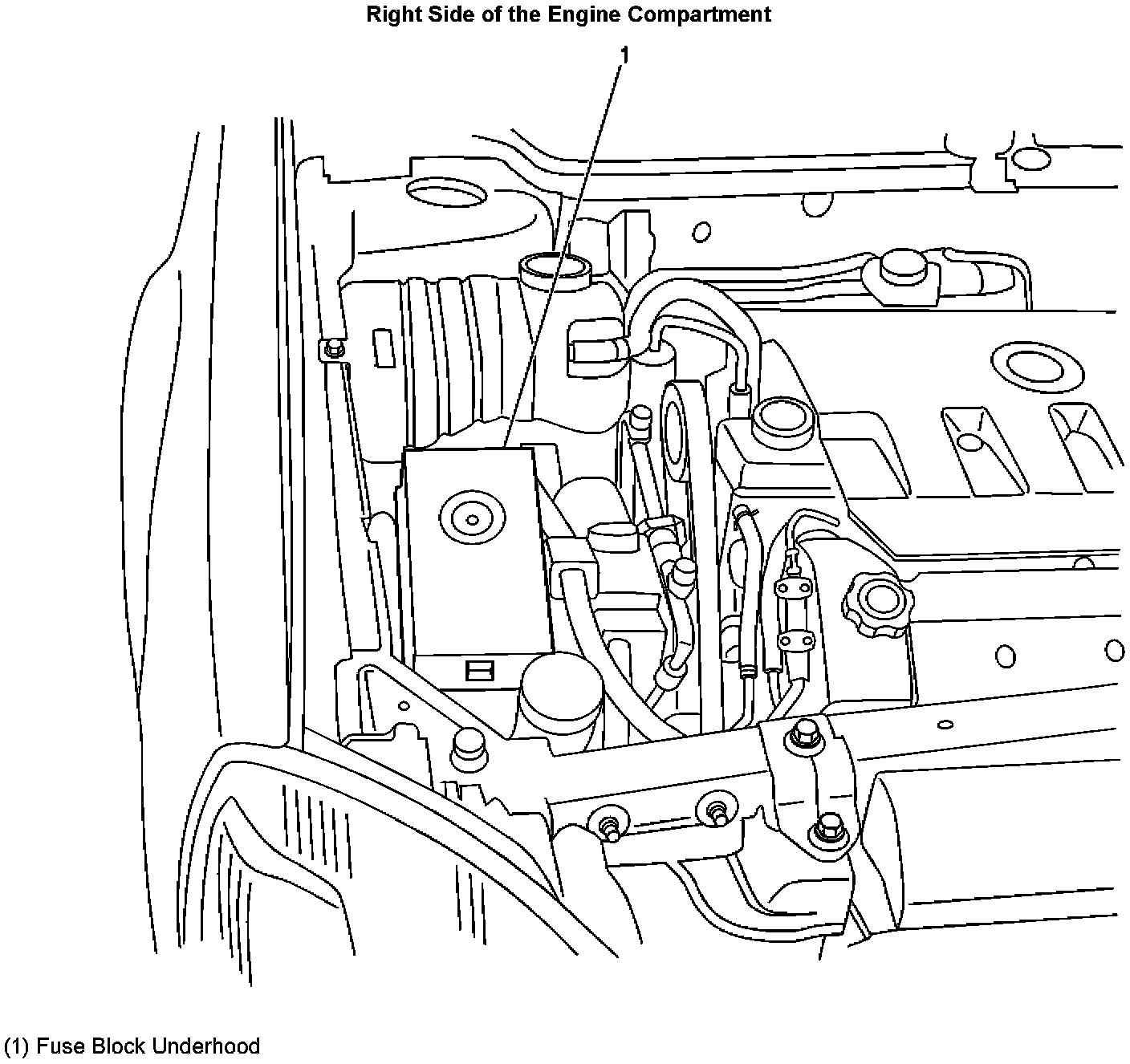 Right Side of the Engine Compartment

1

(1) Fuse Block Underhood