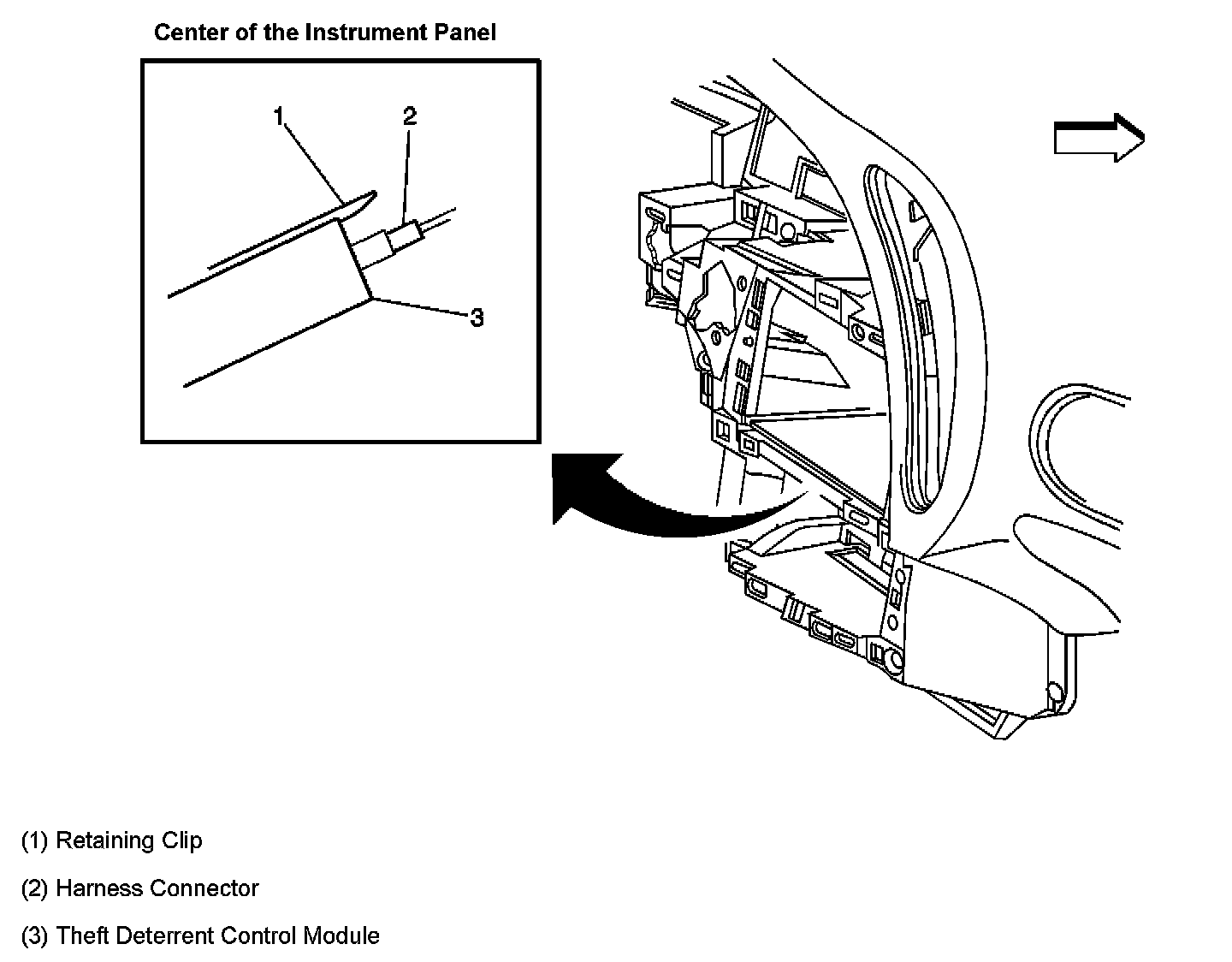 Center of the Instrument Panel

1

2

3

(1) Retaining Clip

(2) Harness Connector

(3) Theft Deterrent Control Module