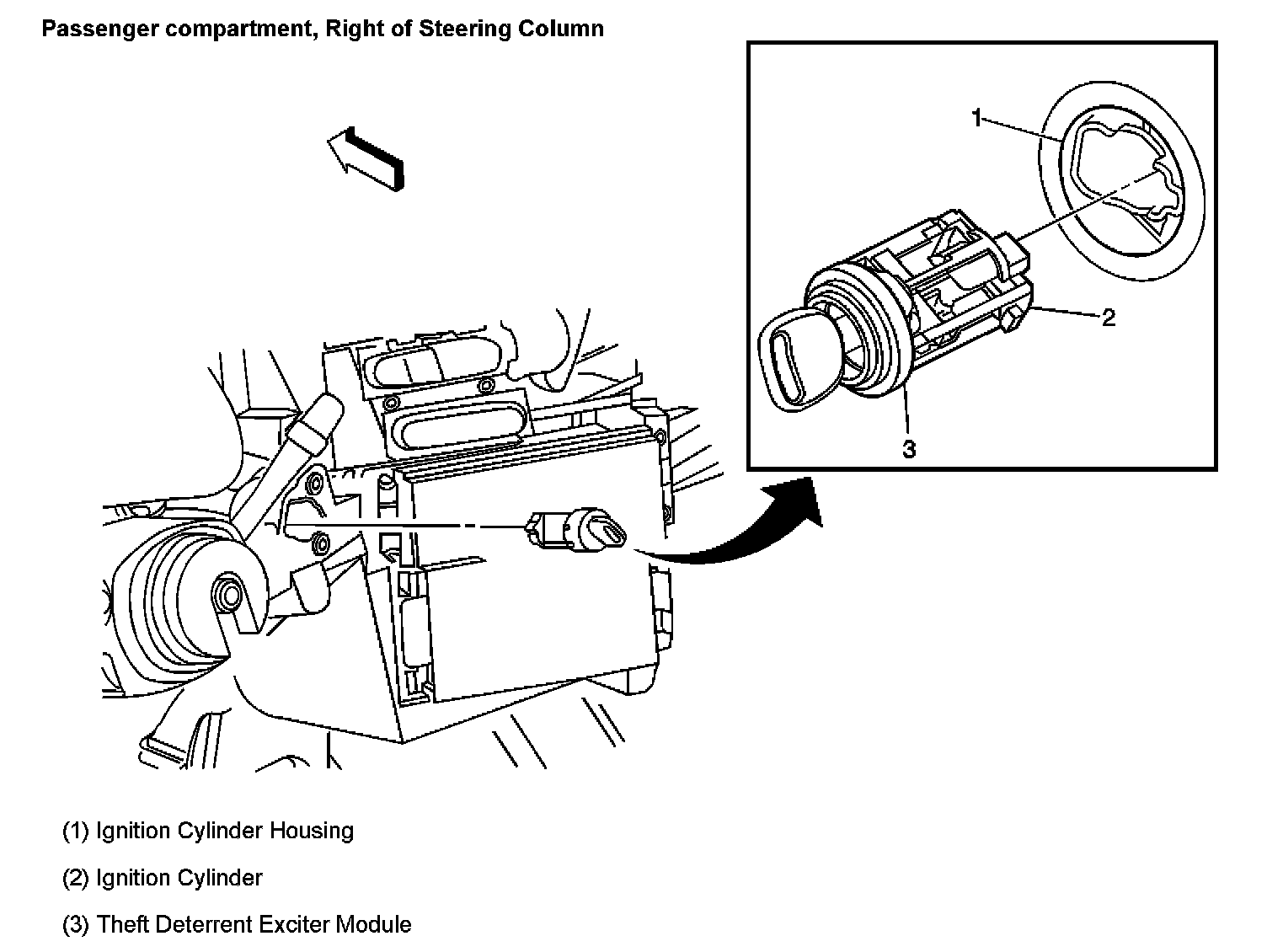 Passenger compartment, Right of Steering Column

1

2

3

(1) Ignition Cylinder Housing

(2) Ignition Cylinder

(3) Theft Deterrent Exciter Module