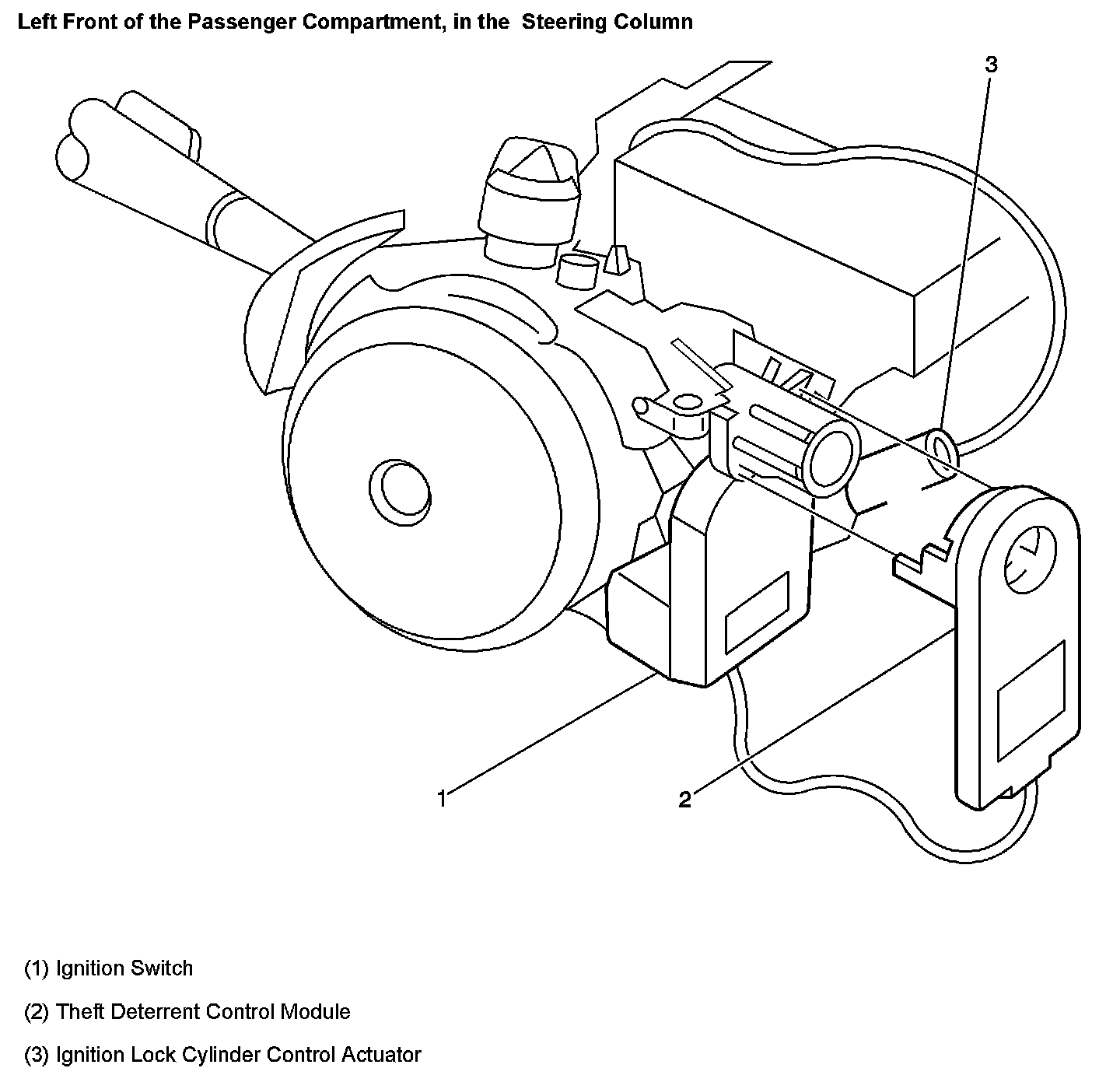 Left Front of the Passenger Compartment, in the Steering Column

3

1

2

(1) Ignition Switch

(2) Theft Deterrent Control Module

(3) Ignition Lock Cylinder Control Actuator