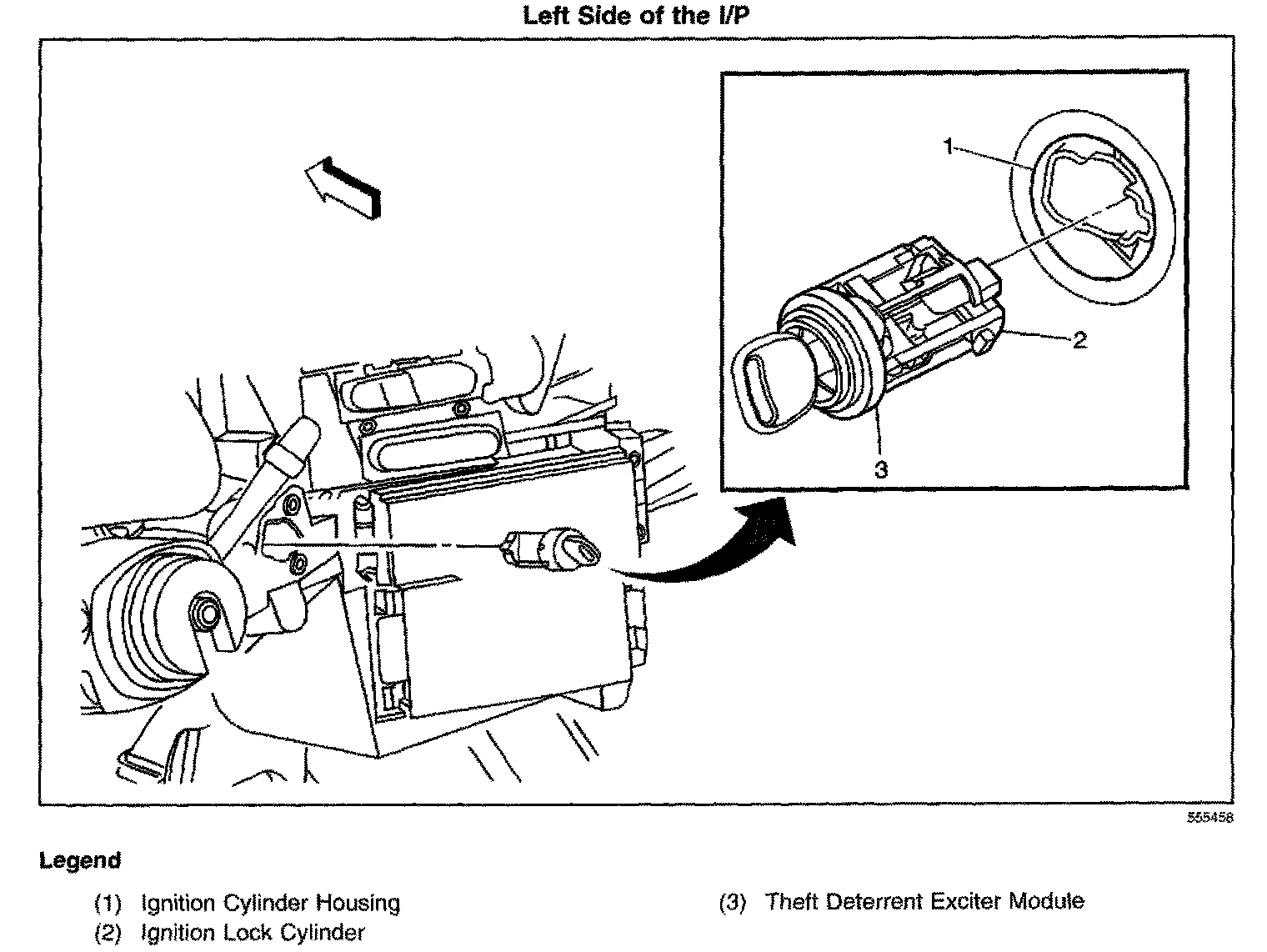 Left Side of the I/P

1

2

3

555458

Legend

(1) Ignition Cylinder Housing

(2) Ignition Lock Cylinder

(3) Theft Deterrent Exciter Module