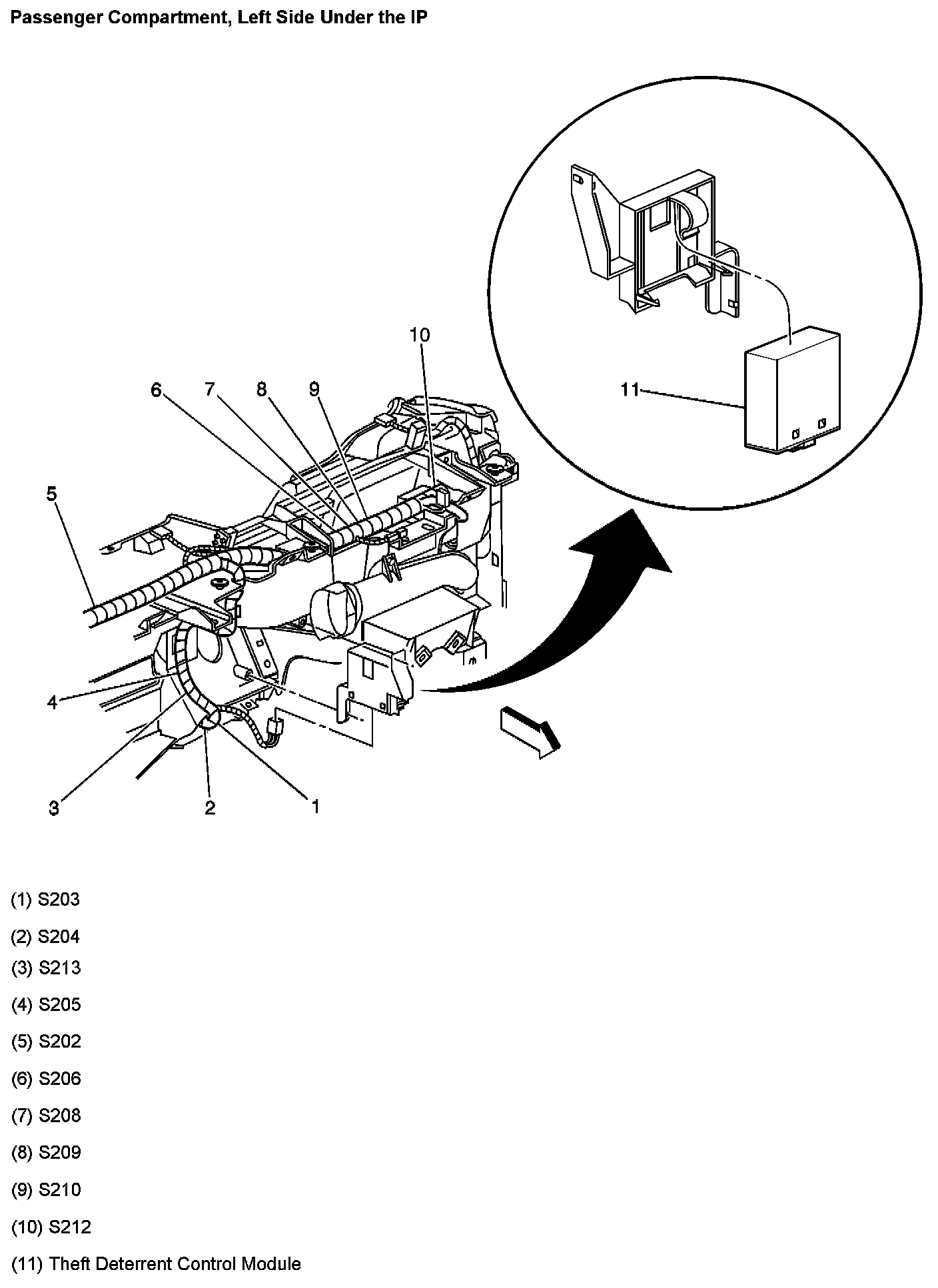 Passenger Compartment, Left Side Under the IP

10
6 7 8 9
11
5
4
3 2 1

(1) S203

(2) S204

(3) S213

(4) S205

(5) S202

(6) S206

(7) S208

(8) S209

(9) S210

(10) S212

(11) Theft Deterrent Control Module