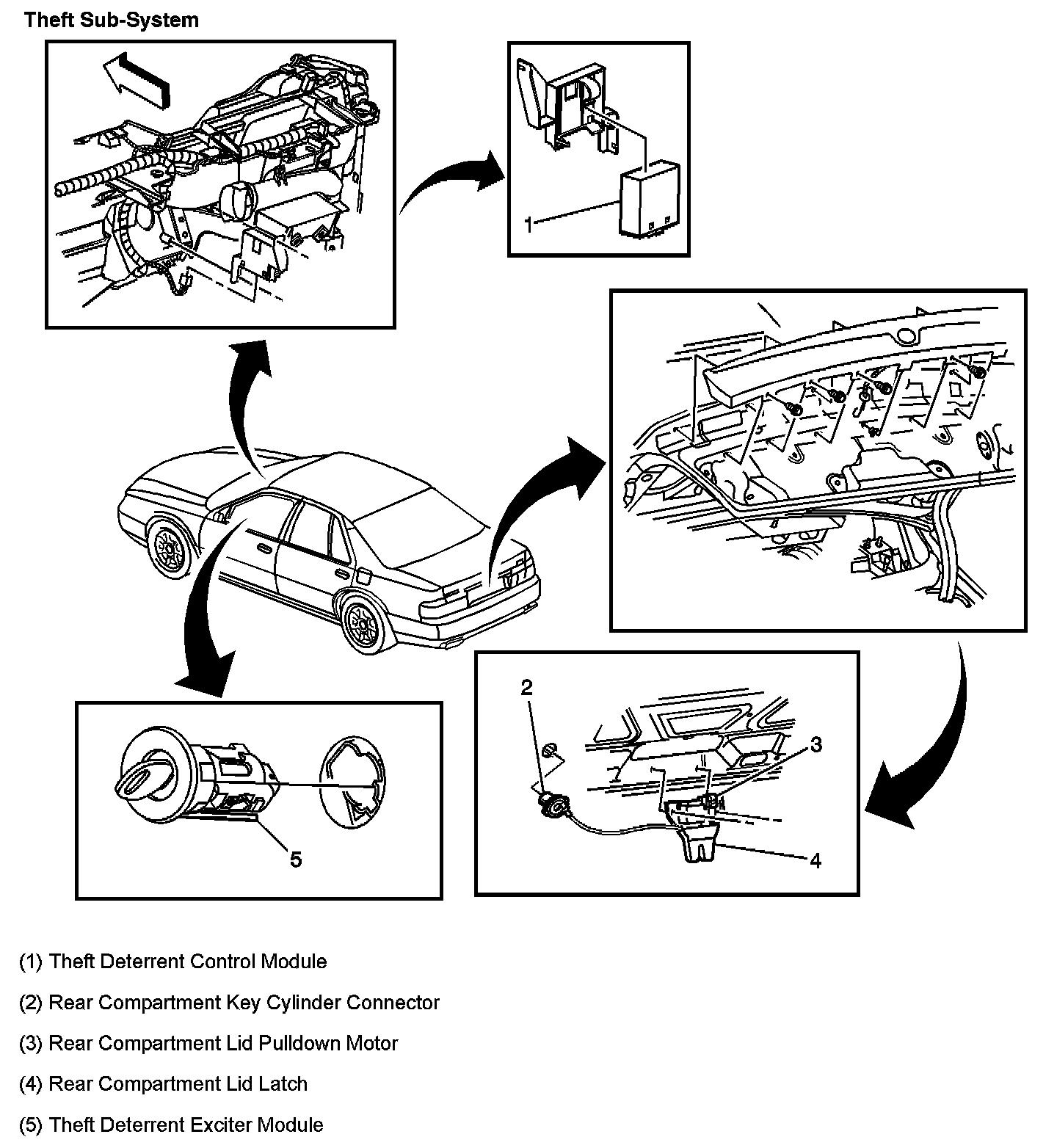 Theft Sub-System

1

2

3

4

5

(1) Theft Deterrent Control Module

(2) Rear Compartment Key Cylinder Connector

(3) Rear Compartment Lid Pulldown Motor

(4) Rear Compartment Lid Latch

(5) Theft Deterrent Exciter Module