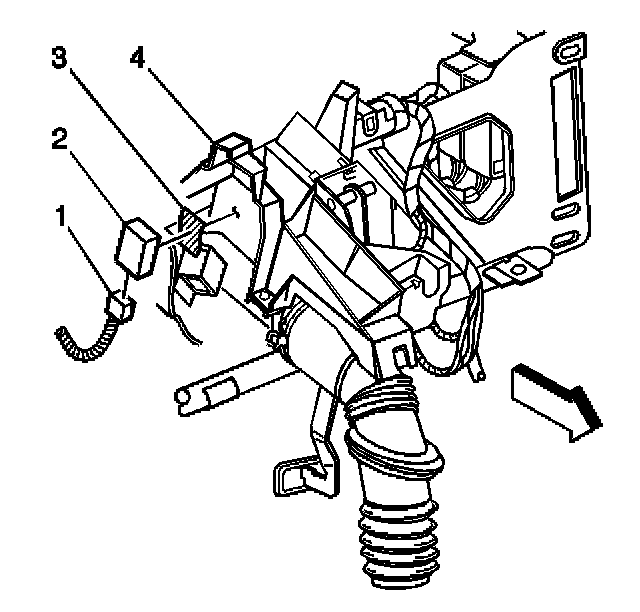 3
4
2
1