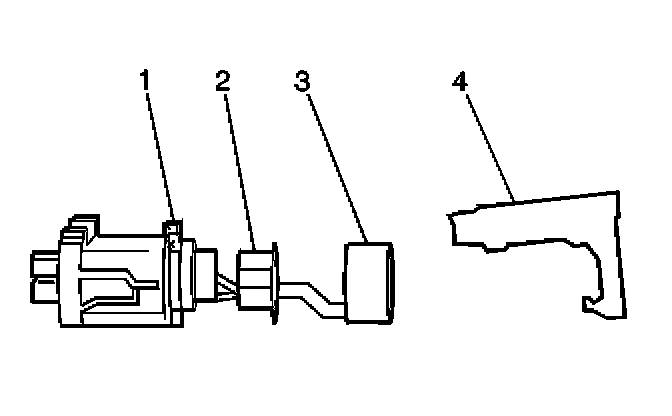 1 2 3 4