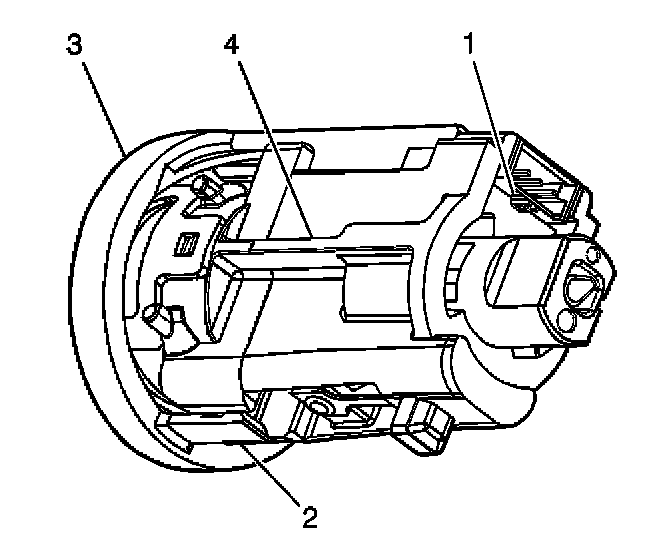 3
4
1
2