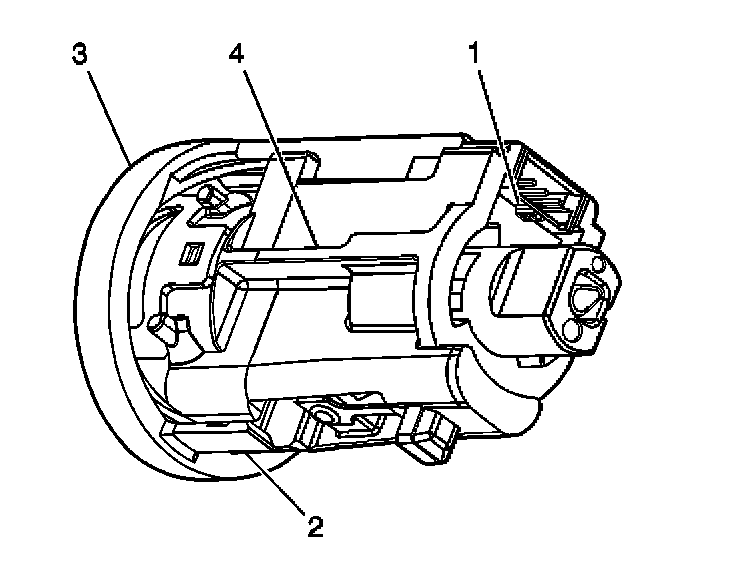 3
4
1
2