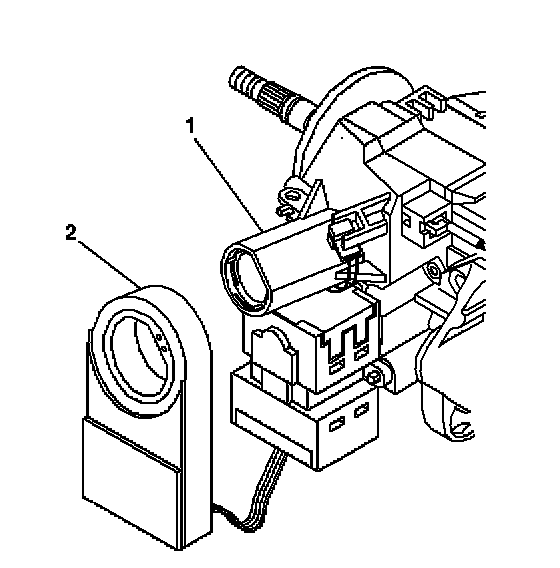 1
2