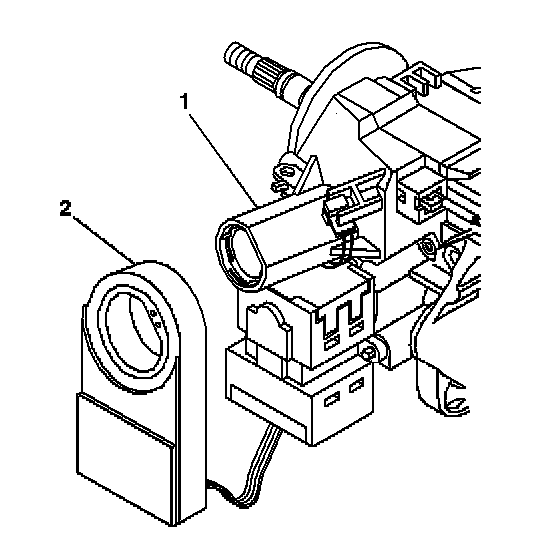 1

2