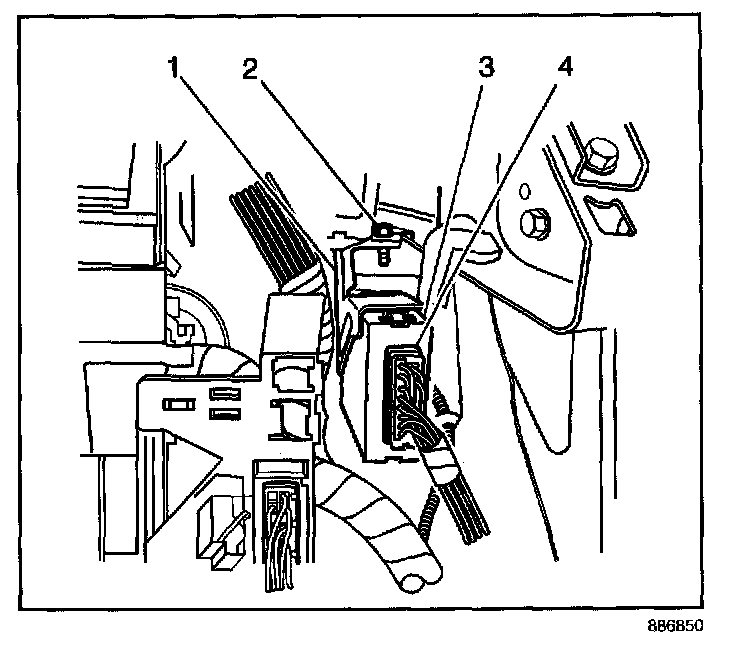 1
2
3
4
886850