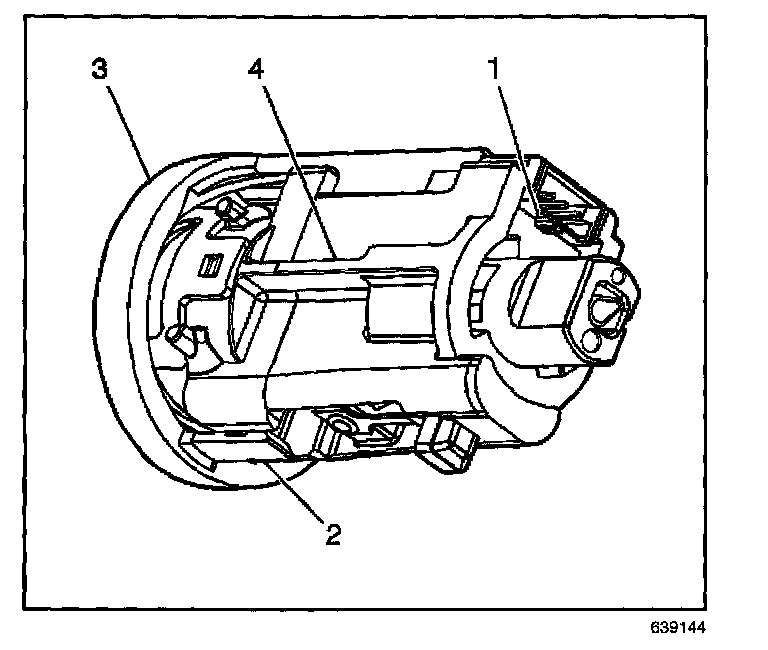 3
4
1
2
639144