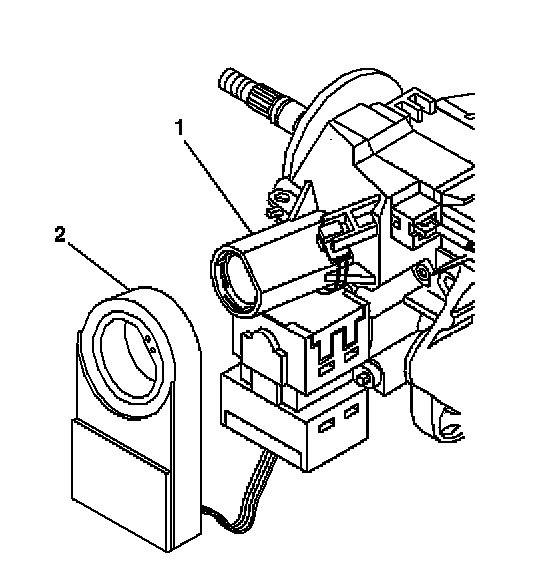 1

2