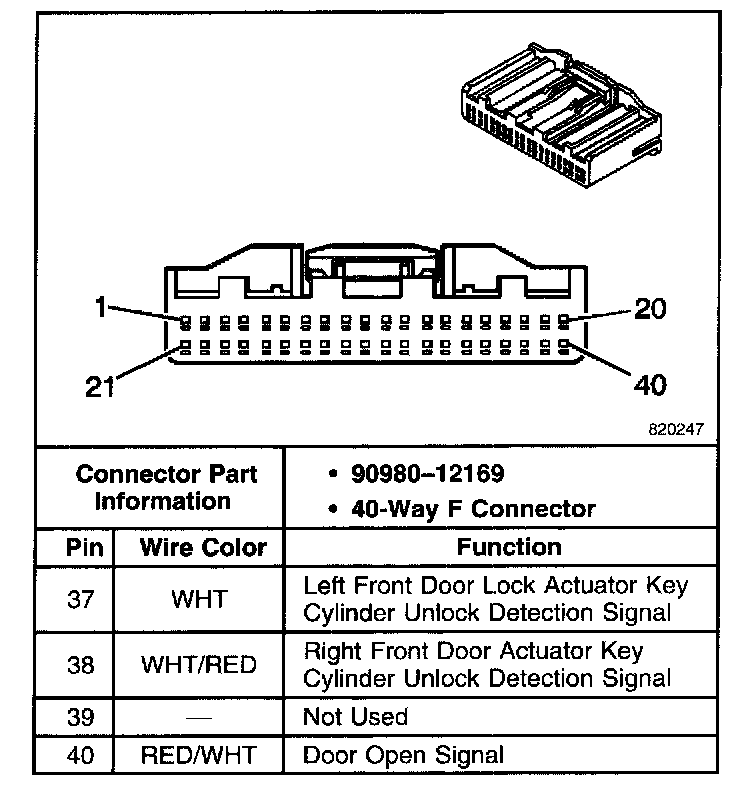 1
20
21
40
820247

| Connector Part Information | | • 90980–12169 • 40-Way F Connector |
|---|---|---|
| Pin | Wire Color | Function |
| 37 | WHT | Left Front Door Lock Actuator Key Cylinder Unlock Detection Signal |
| 38 | WHT/RED | Right Front Door Actuator Key Cylinder Unlock Detection Signal |
| 39 | — | Not Used |
| 40 | RED/WHT | Door Open Signal |