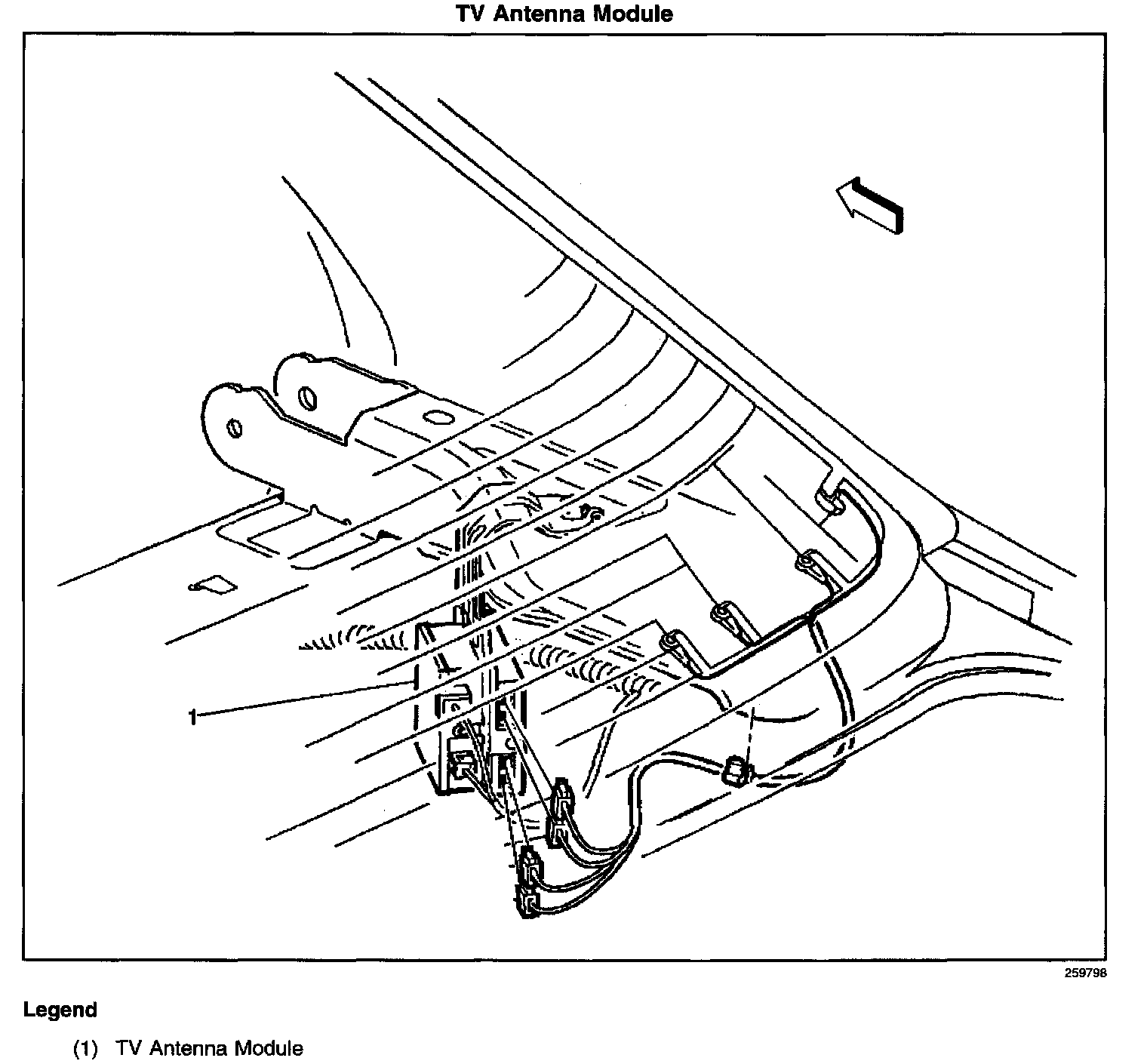 TV Antenna Module

1

259798

Legend

(1) TV Antenna Module