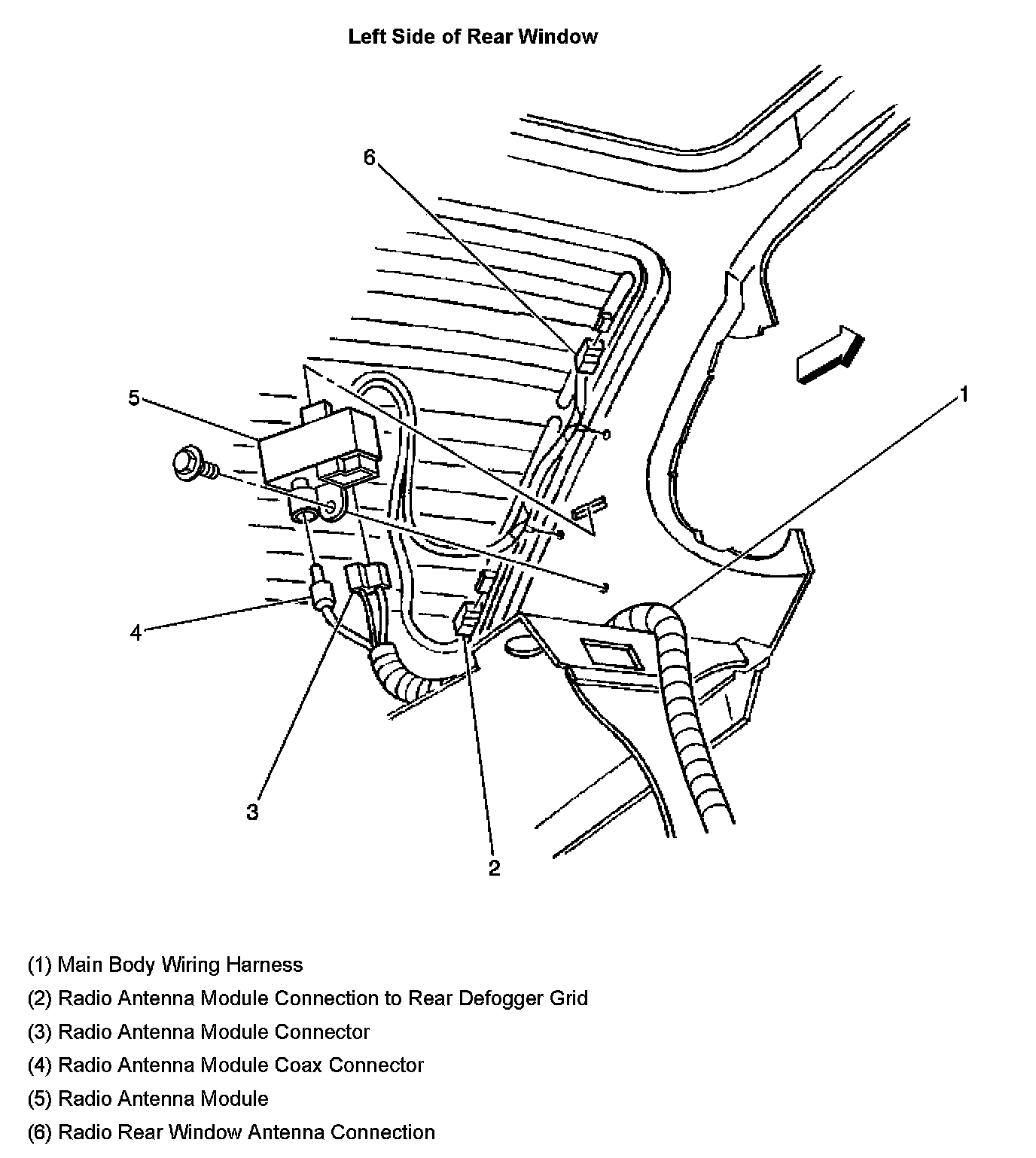 Left Side of Rear Window

6

5

1

4

3

2

(1) Main Body Wiring Harness

(2) Radio Antenna Module Connection to Rear Defogger Grid

(3) Radio Antenna Module Connector

(4) Radio Antenna Module Coax Connector

(5) Radio Antenna Module

(6) Radio Rear Window Antenna Connection