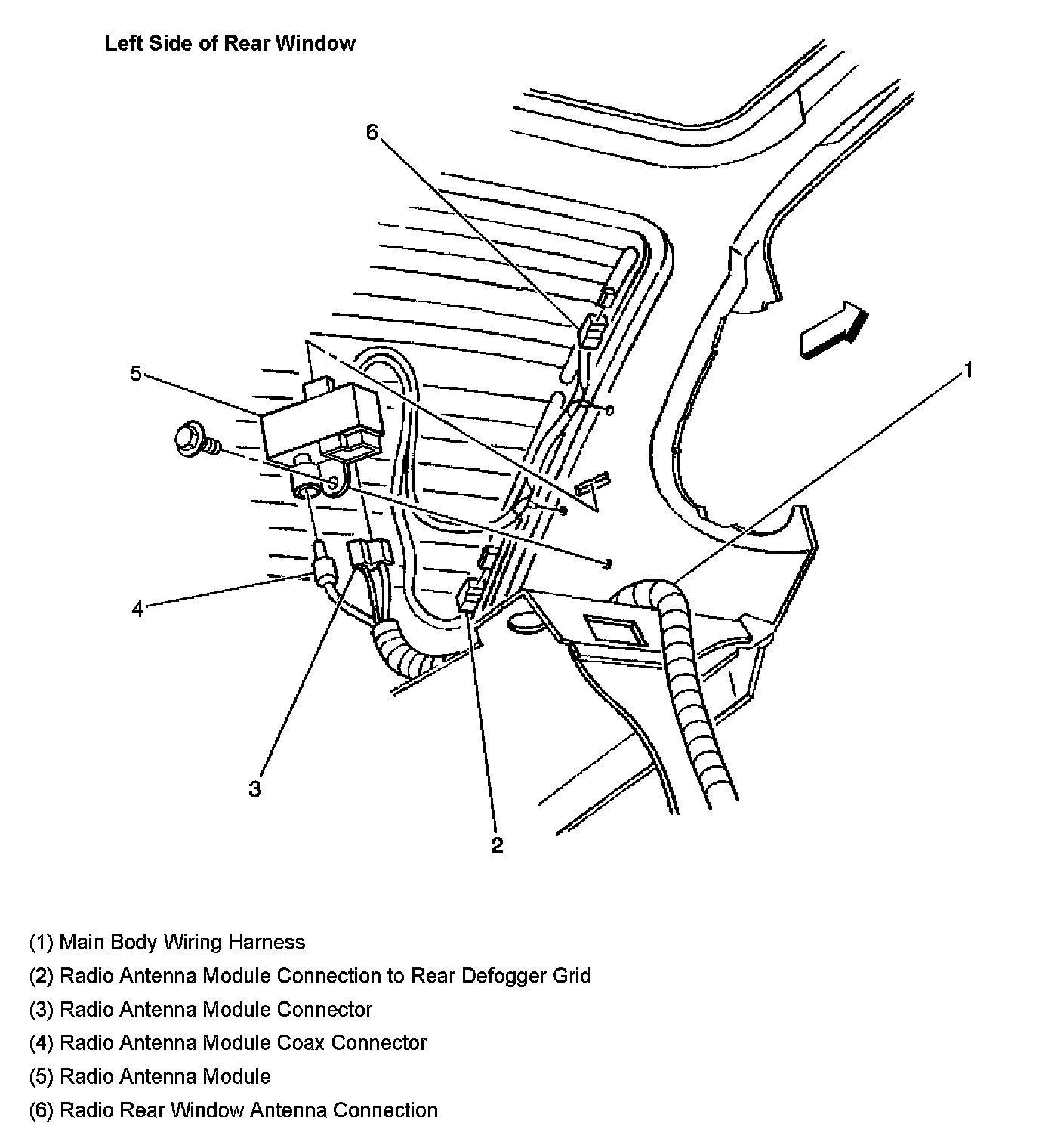 Left Side of Rear Window

6

5

1

4

3

2

(1) Main Body Wiring Harness

(2) Radio Antenna Module Connection to Rear Defogger Grid

(3) Radio Antenna Module Connector

(4) Radio Antenna Module Coax Connector

(5) Radio Antenna Module

(6) Radio Rear Window Antenna Connection