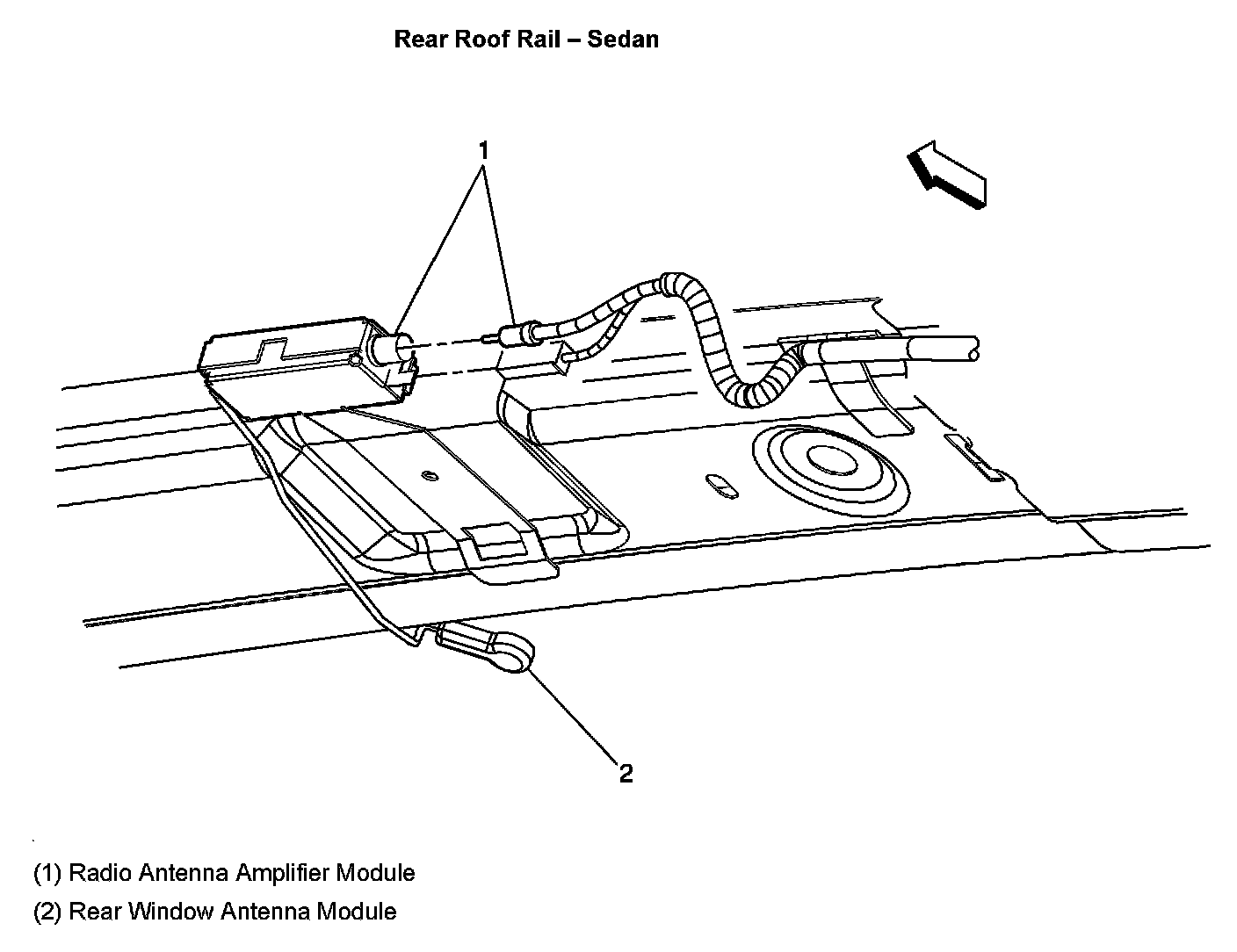 Rear Roof Rail – Sedan

1

2

(1) Radio Antenna Amplifier Module

(2) Rear Window Antenna Module