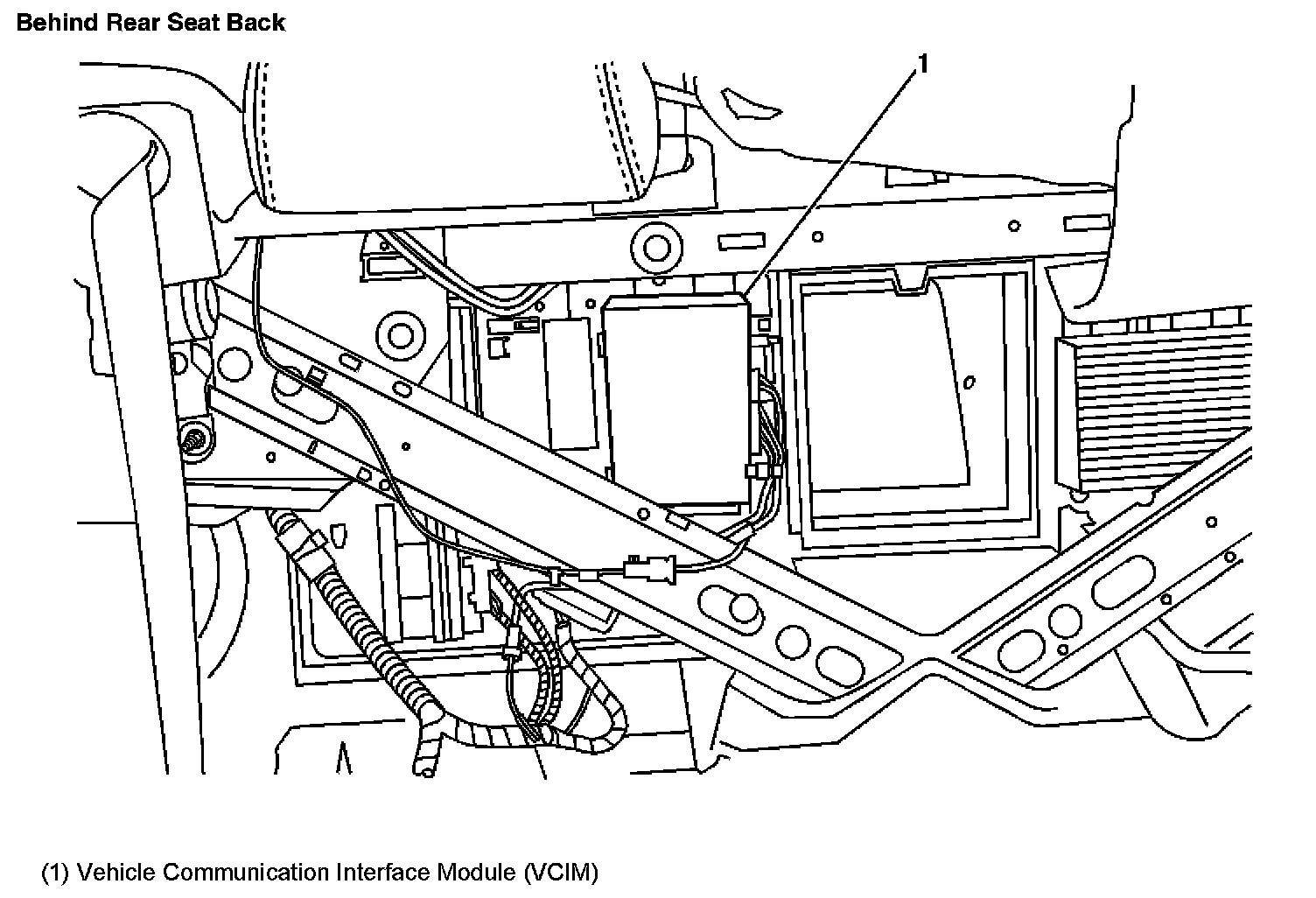 Behind Rear Seat Back

1

(1) Vehicle Communication Interface Module (VCIM)