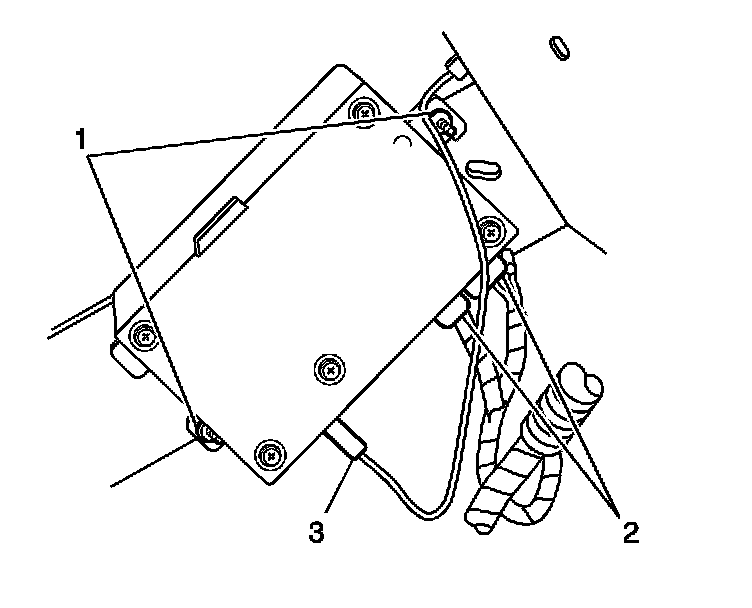 1
3
2