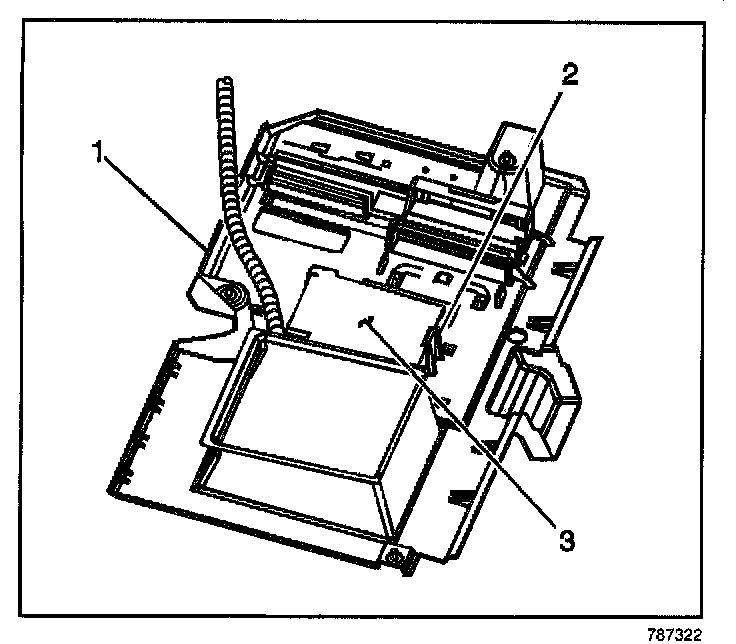 1
2
3
787322