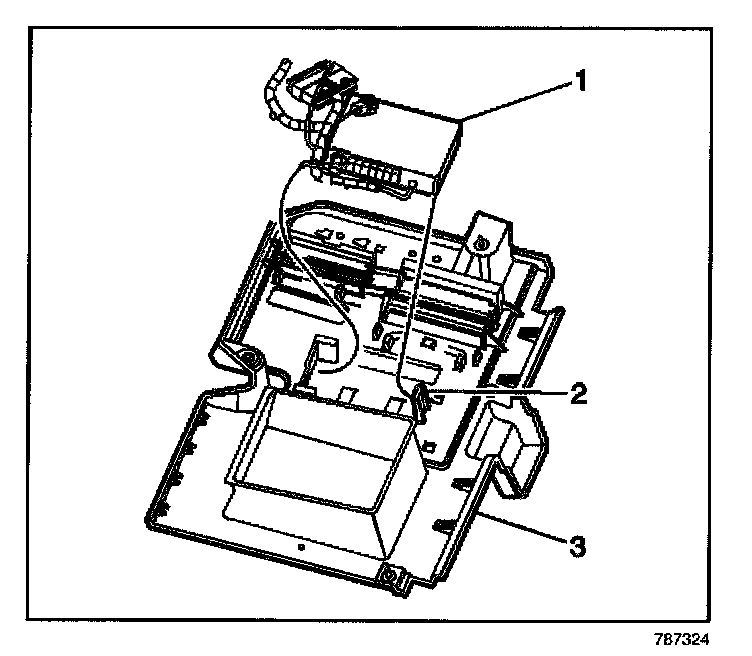 1
2
3
787324