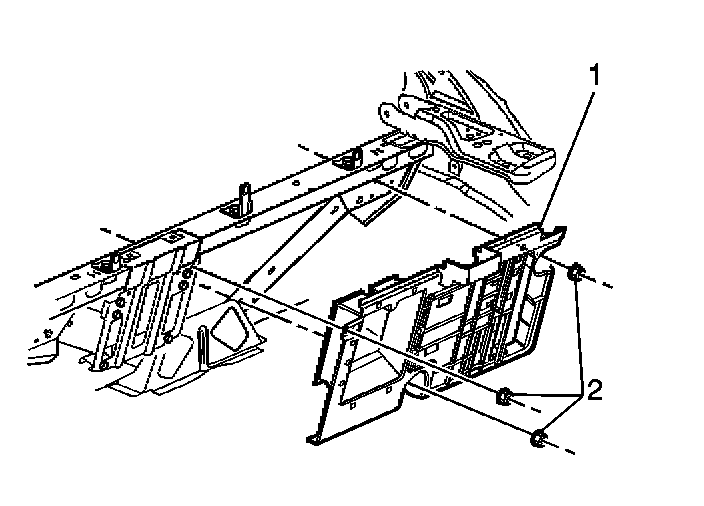 1

2