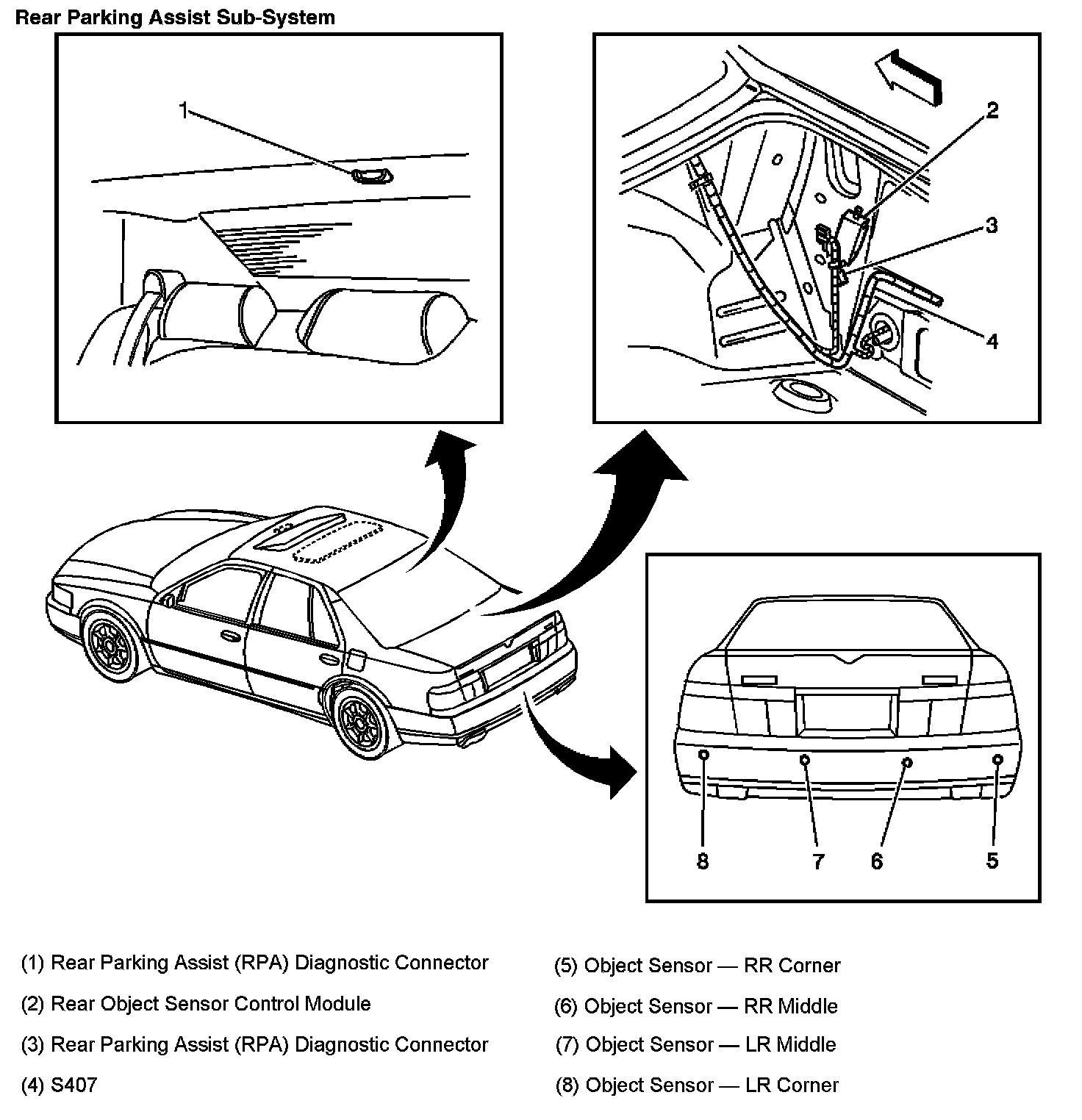 Rear Parking Assist Sub-System

1

2

3

4

8 7 6 5

(1) Rear Parking Assist (RPA) Diagnostic Connector

(2) Rear Object Sensor Control Module

(3) Rear Parking Assist (RPA) Diagnostic Connector

(4) S407

(5) Object Sensor — RR Corner

(6) Object Sensor — RR Middle

(7) Object Sensor — LR Middle

(8) Object Sensor — LR Corner