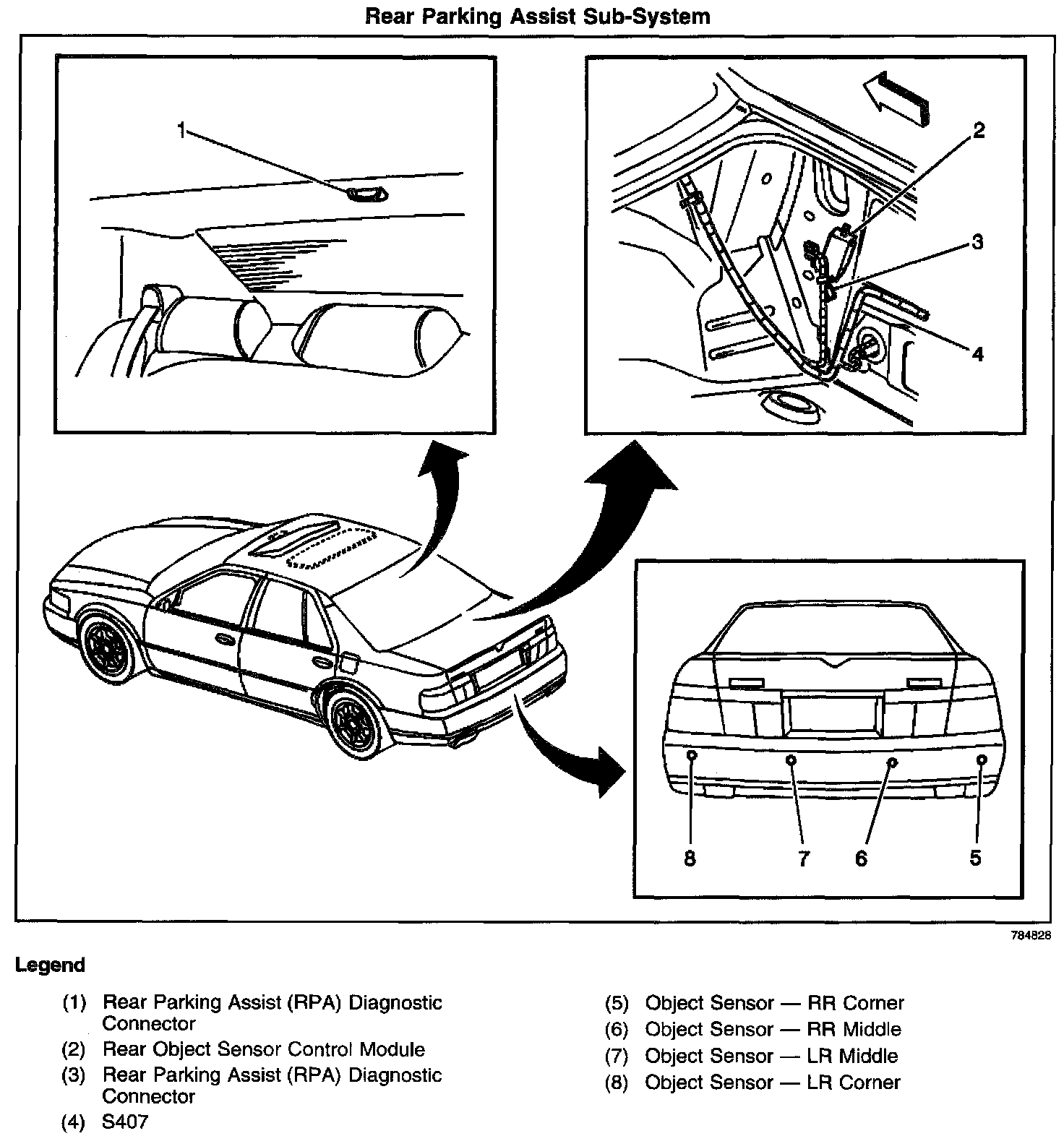 Rear Parking Assist Sub-System

1

2

3

4

8

7

6

5

784828

Legend

(1) Rear Parking Assist (RPA) Diagnostic Connector

(2) Rear Object Sensor Control Module

(3) Rear Parking Assist (RPA) Diagnostic Connector

(4) S407

(5) Object Sensor — RR Corner

(6) Object Sensor — RR Middle

(7) Object Sensor — LR Middle

(8) Object Sensor — LR Corner