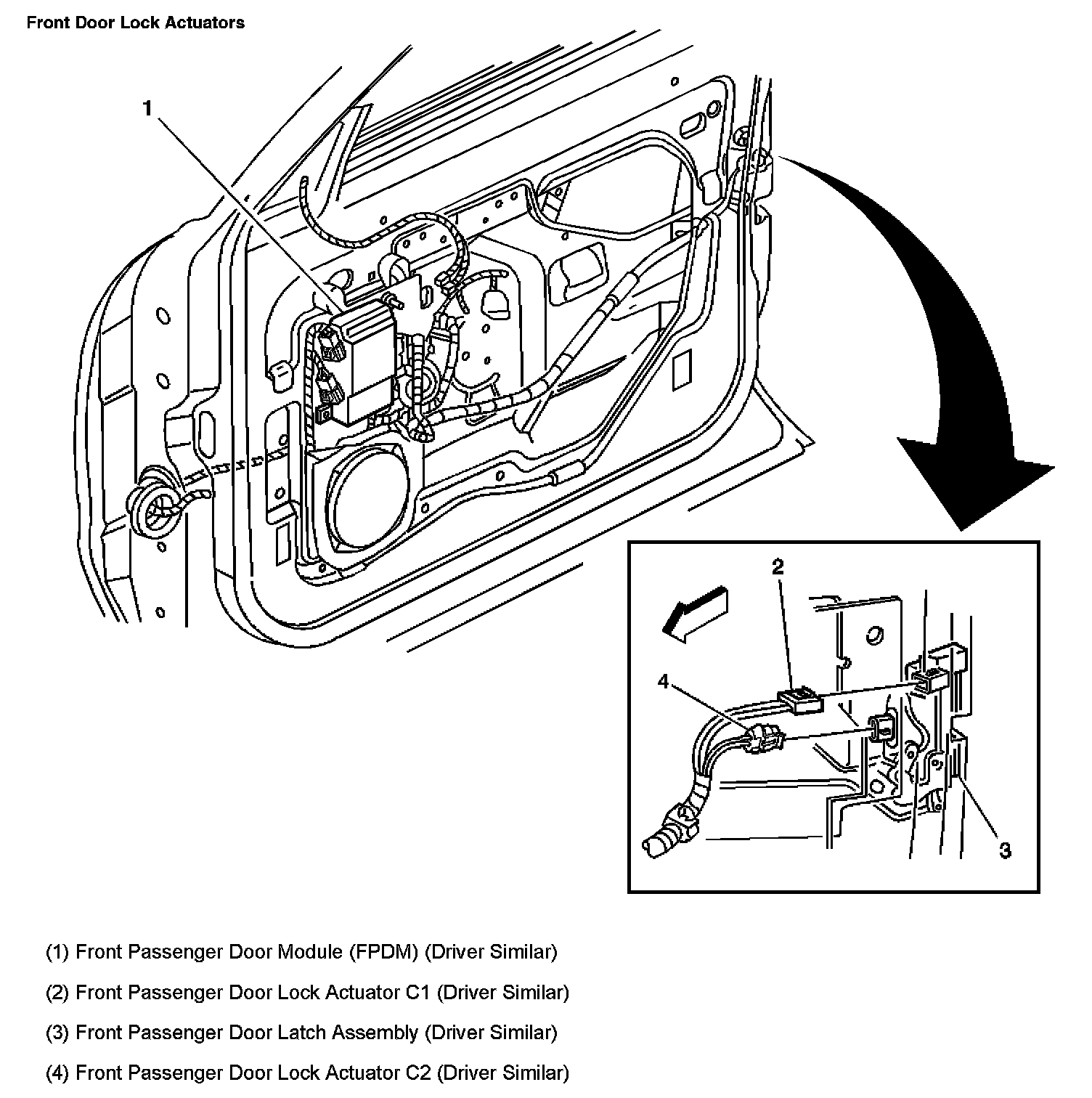 Front Door Lock Actuators

1

2

4

3

(1) Front Passenger Door Module (FPDM) (Driver Similar)

(2) Front Passenger Door Lock Actuator C1 (Driver Similar)

(3) Front Passenger Door Latch Assembly (Driver Similar)

(4) Front Passenger Door Lock Actuator C2 (Driver Similar)