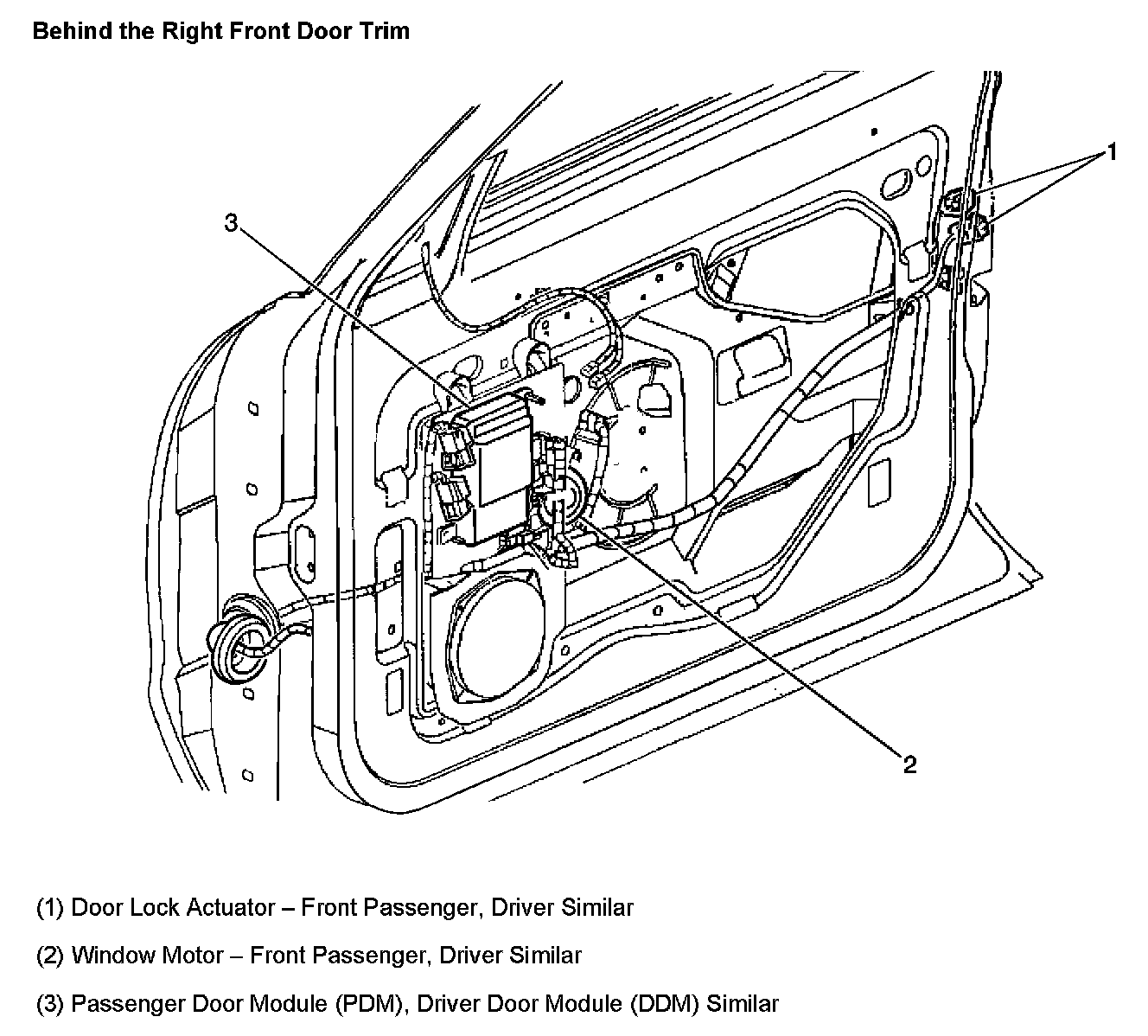 Behind the Right Front Door Trim

1

3

2

(1) Door Lock Actuator – Front Passenger, Driver Similar

(2) Window Motor – Front Passenger, Driver Similar

(3) Passenger Door Module (PDM), Driver Door Module (DDM) Similar