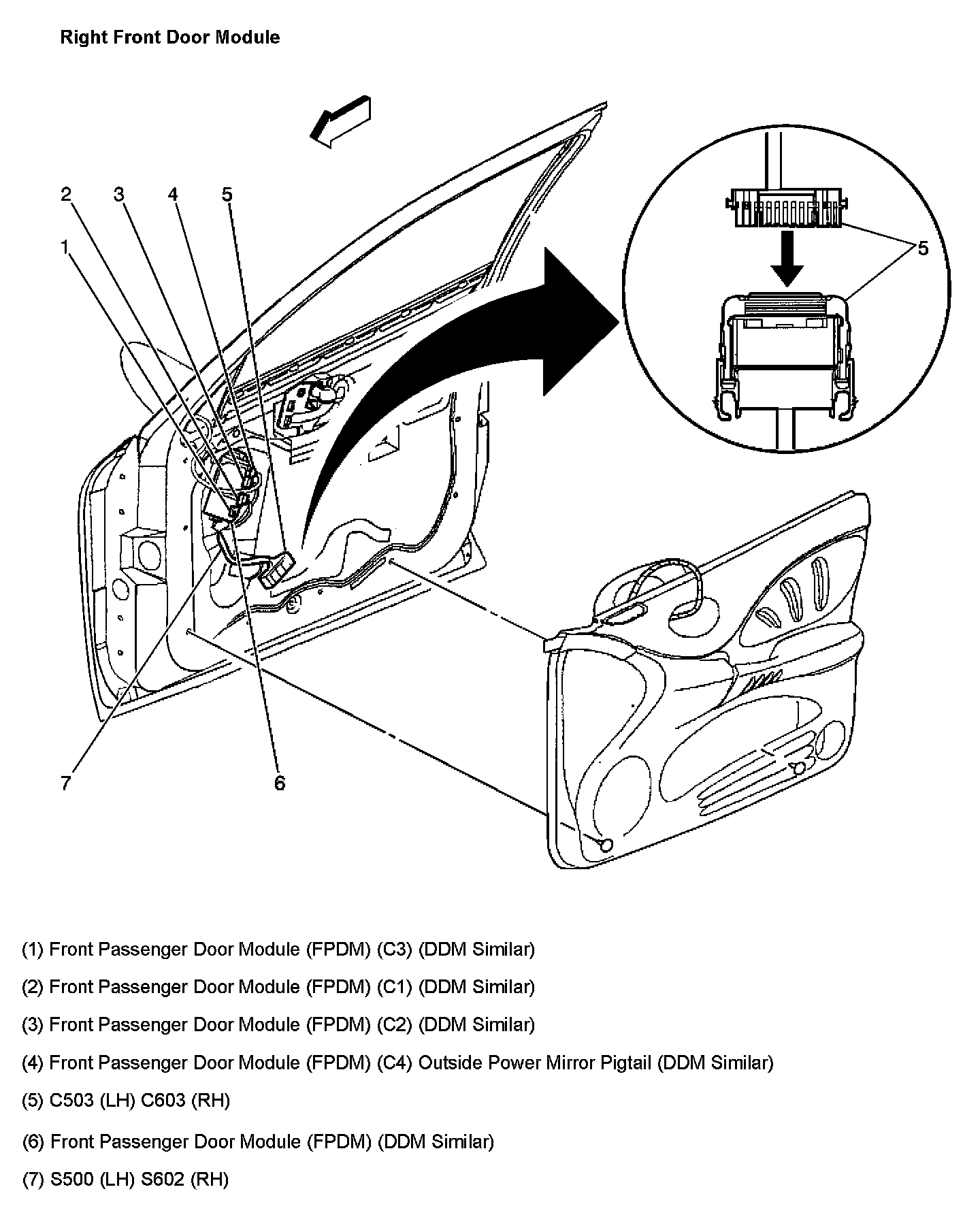 Right Front Door Module

2 3 4 5
1

5

7 6

(1) Front Passenger Door Module (FPDM) (C3) (DDM Similar)

(2) Front Passenger Door Module (FPDM) (C1) (DDM Similar)

(3) Front Passenger Door Module (FPDM) (C2) (DDM Similar)

(4) Front Passenger Door Module (FPDM) (C4) Outside Power Mirror Pigtail (DDM Similar)

(5) C503 (LH) C603 (RH)

(6) Front Passenger Door Module (FPDM) (DDM Similar)

(7) S500 (LH) S602 (RH)