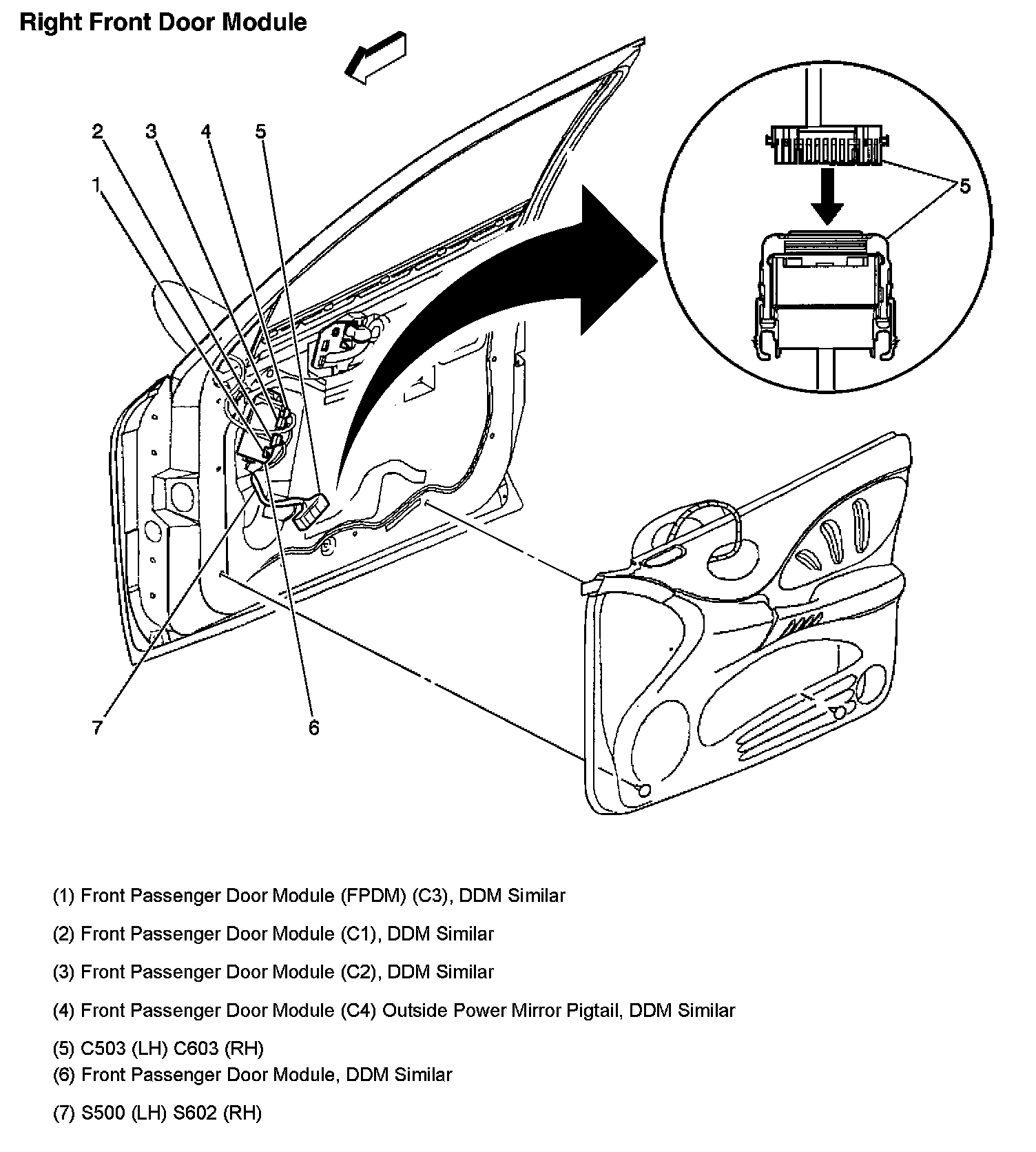 Right Front Door Module

2 3 4 5
1

5

7 6

(1) Front Passenger Door Module (FPDM) (C3), DDM Similar

(2) Front Passenger Door Module (C1), DDM Similar

(3) Front Passenger Door Module (C2), DDM Similar

(4) Front Passenger Door Module (C4) Outside Power Mirror Pigtail, DDM Similar

(5) C503 (LH) C603 (RH)
(6) Front Passenger Door Module, DDM Similar

(7) S500 (LH) S602 (RH)