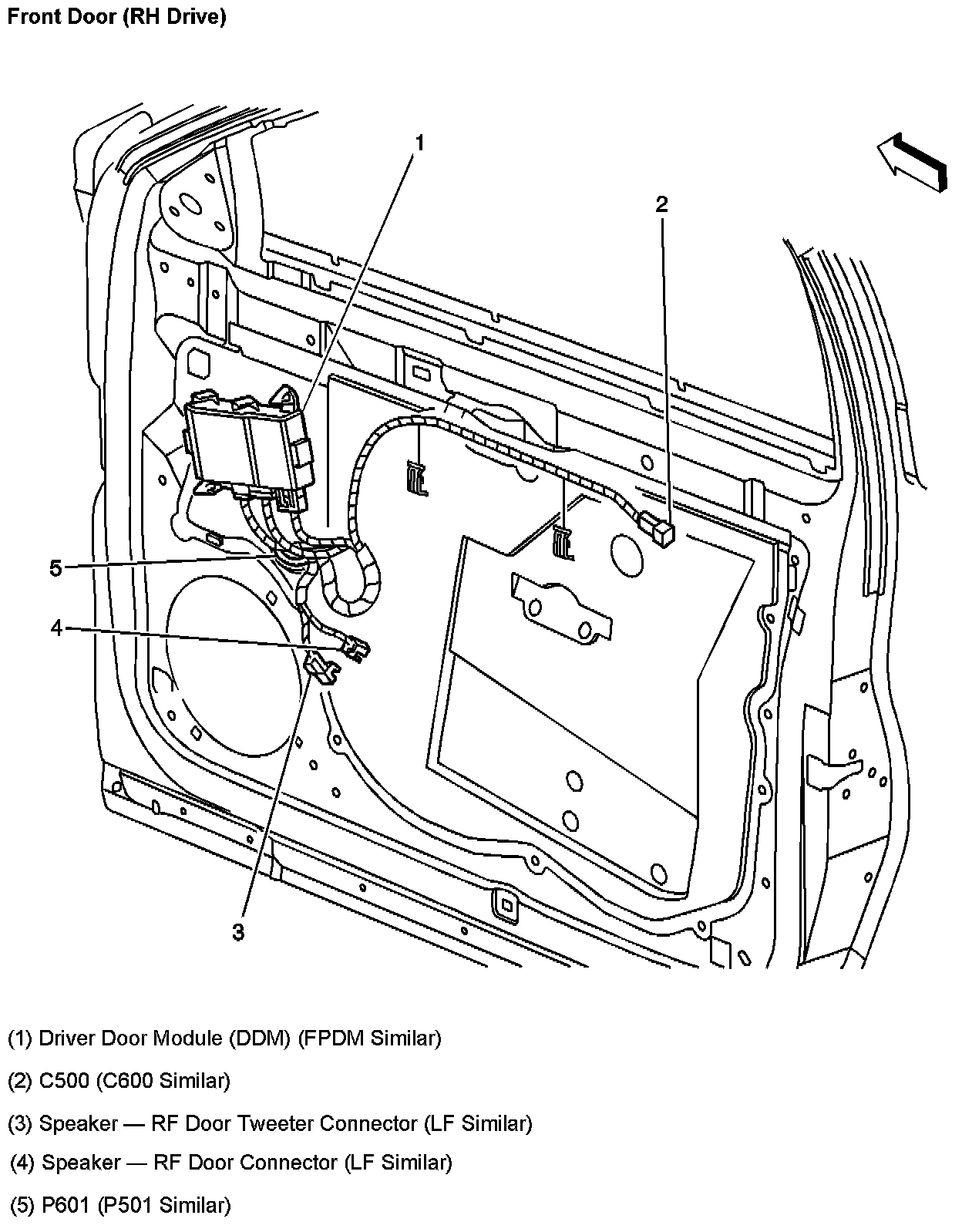 Front Door (RH Drive)

1

2

5

4

3

(1) Driver Door Module (DDM) (FPDM Similar)

(2) C500 (C600 Similar)

(3) Speaker — RF Door Tweeter Connector (LF Similar)

(4) Speaker — RF Door Connector (LF Similar)

(5) P601 (P501 Similar)