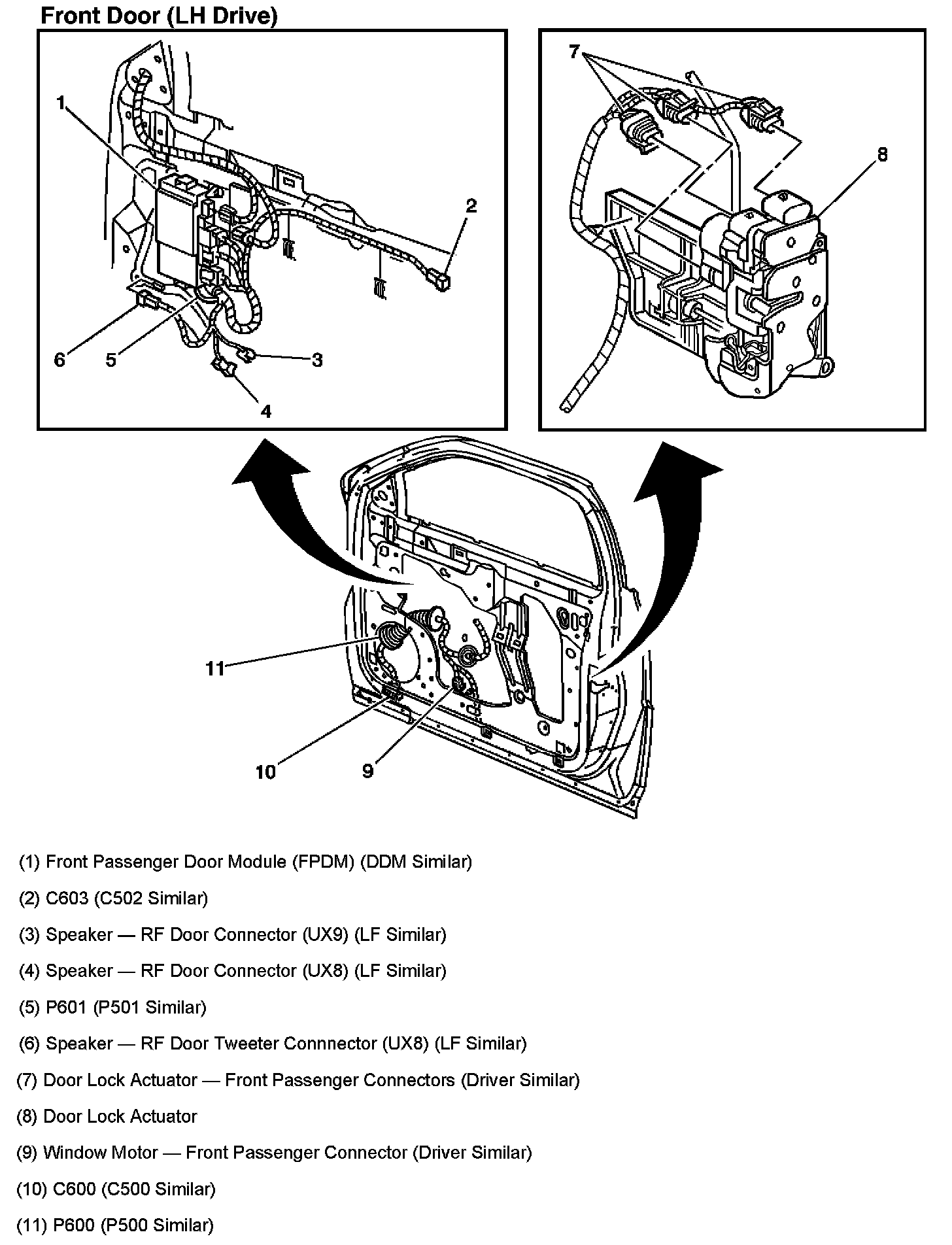 Front Door (LH Drive)

1
2
6
5
3
4
7
8
11
10
9

(1) Front Passenger Door Module (FPDM) (DDM Similar)

(2) C603 (C502 Similar)

(3) Speaker — RF Door Connector (UX9) (LF Similar)

(4) Speaker — RF Door Connector (UX8) (LF Similar)

(5) P601 (P501 Similar)

(6) Speaker — RF Door Tweeter Connnector (UX8) (LF Similar)

(7) Door Lock Actuator — Front Passenger Connectors (Driver Similar)

(8) Door Lock Actuator

(9) Window Motor — Front Passenger Connector (Driver Similar)

(10) C600 (C500 Similar)

(11) P600 (P500 Similar)