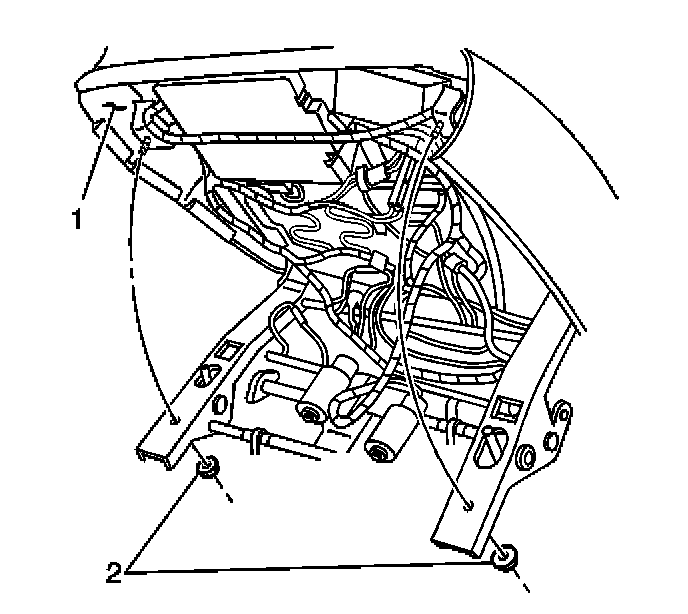 1

2