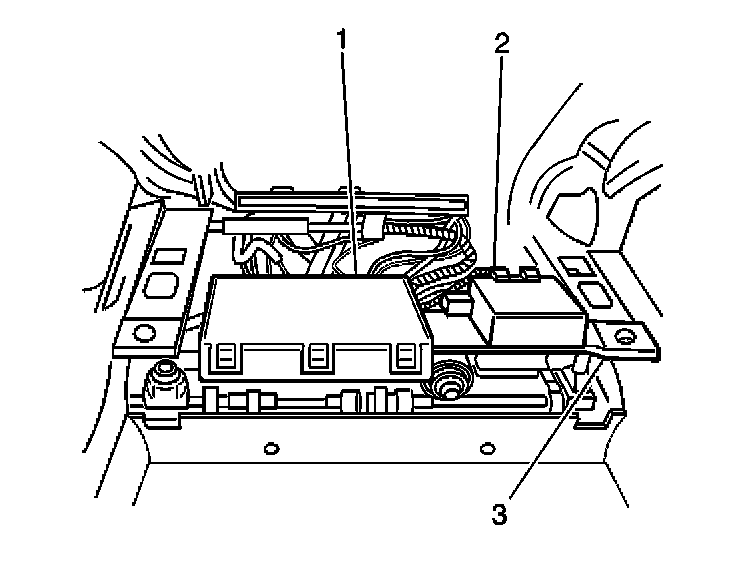 1
2
3